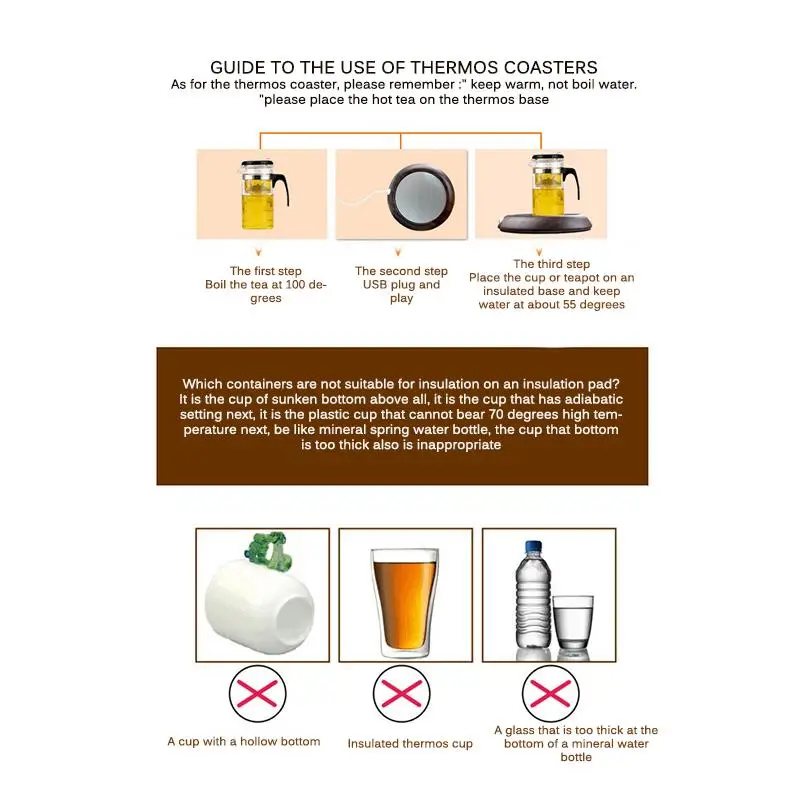 GUIDE TO THE USE OF THERMOS COASTERS
As for the thermos coaster, please remember :" keep warm, not boil water. "please place the hot tea on the thermos base

The first step
Boil the tea at 100 degrees

The second step
USB plug and play

The third step
Place the cup or teapot on an insulated base and keep water at about 55 degrees

Which containers are not suitable for insulation on an insulation pad? It is the cup of sunken bottom above all, it is the cup that has adiabatic setting next, it is the plastic cup that cannot bear 70 degrees high temperature next, be like mineral spring water bottle, the cup that bottom is too thick also is inappropriate

A cup with a hollow bottom

Insulated thermos cup

A glass that is too thick at the bottom of a mineral water bottle