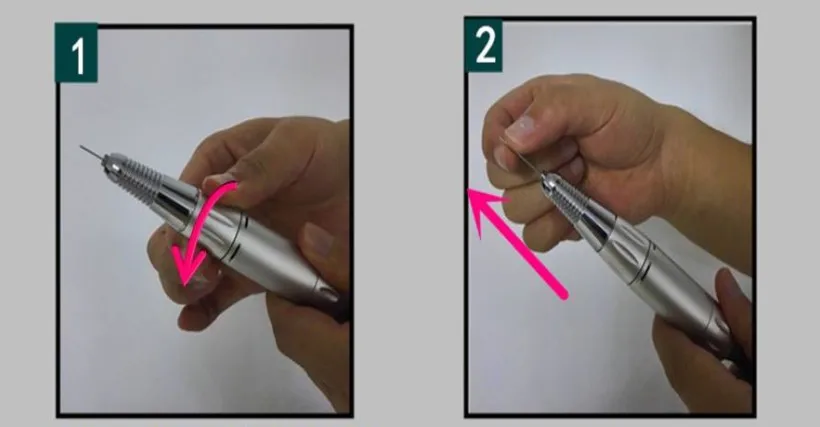 1

2