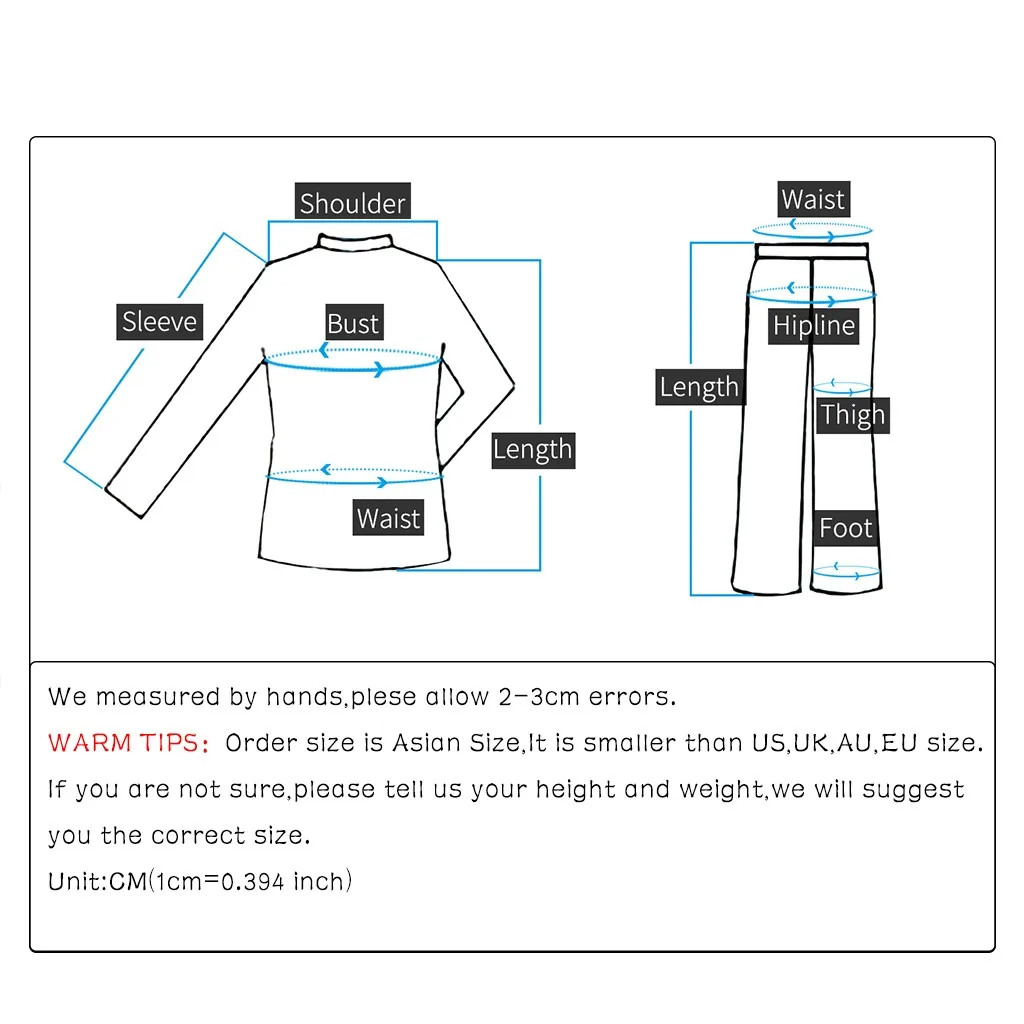 Shoulder
Sleeve
Bust
Length
Waist

Waist
Hipline
Length
Thigh
Foot

We measured by hands,plese allow 2-3cm errors.

WARM TIPS: Order size is Asian Size,It is smaller than US,UK,AU,EU size. If you are not sure,please tell us your height and weight,we will suggest you the correct size.

Unit:CM(1cm=0.394 inch)