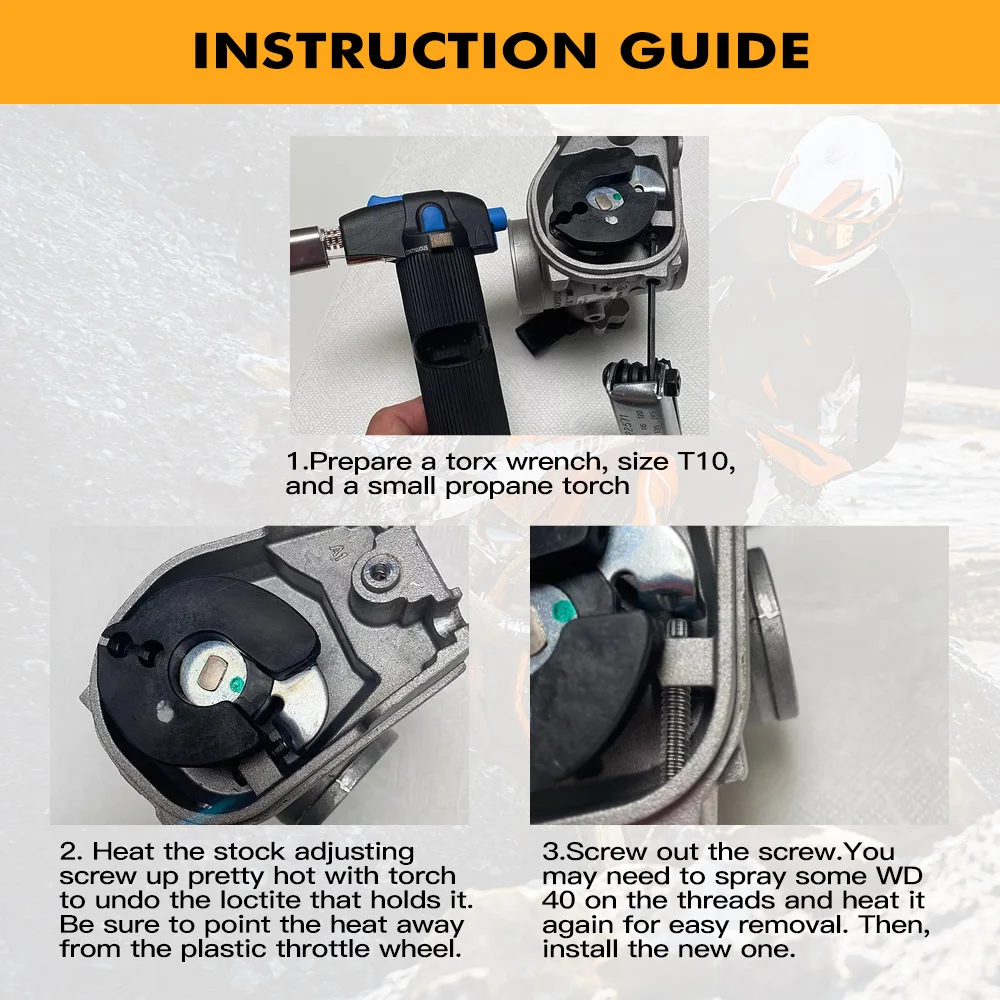 INSTRUCTION GUIDE

1.Prepare a torx wrench, size T10, and a small propane torch

2. Heat the stock adjusting screw up pretty hot with torch to undo the loctite that holds it. Be sure to point the heat away from the plastic throttle wheel.

3.Screw out the screw.You may need to spray some WD 40 on the threads and heat it again for easy removal. Then, install the new one.