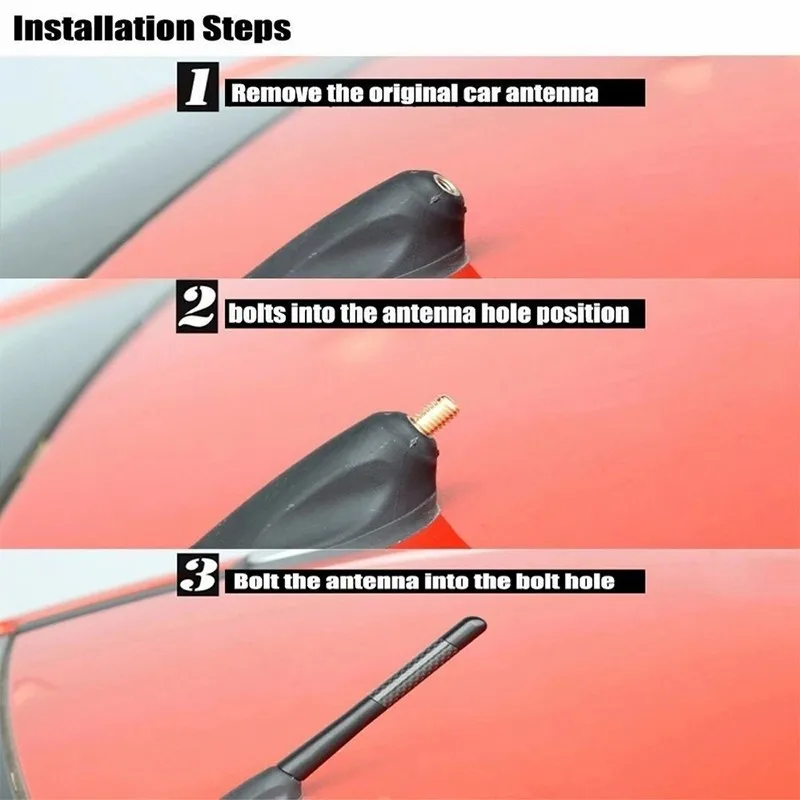 Installation Steps

1 Remove the original car antenna

2 bolts into the antenna hole position

3 Bolt the antenna into the bolt hole