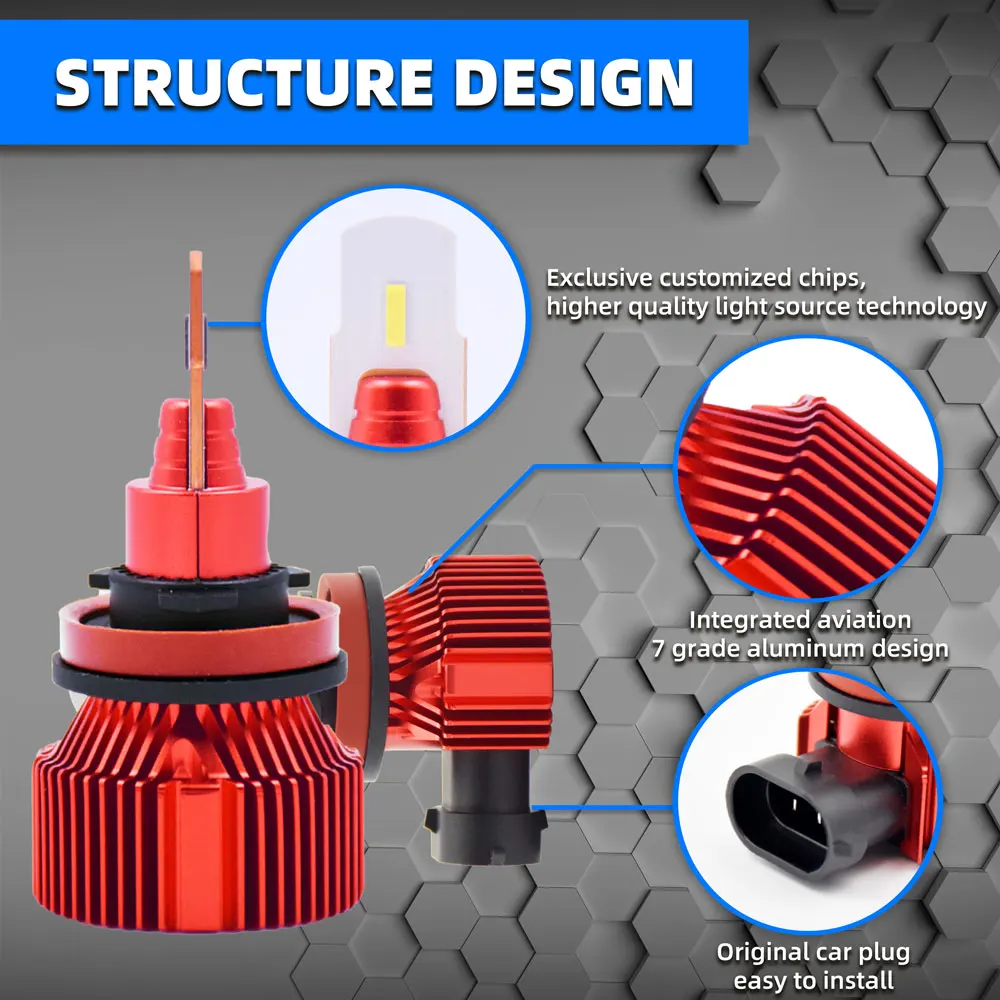 STRUCTURE DESIGN

Exclusive customized chips, higher quality light source technology

Integrated aviation 7 grade aluminum design

Original car plug easy to install