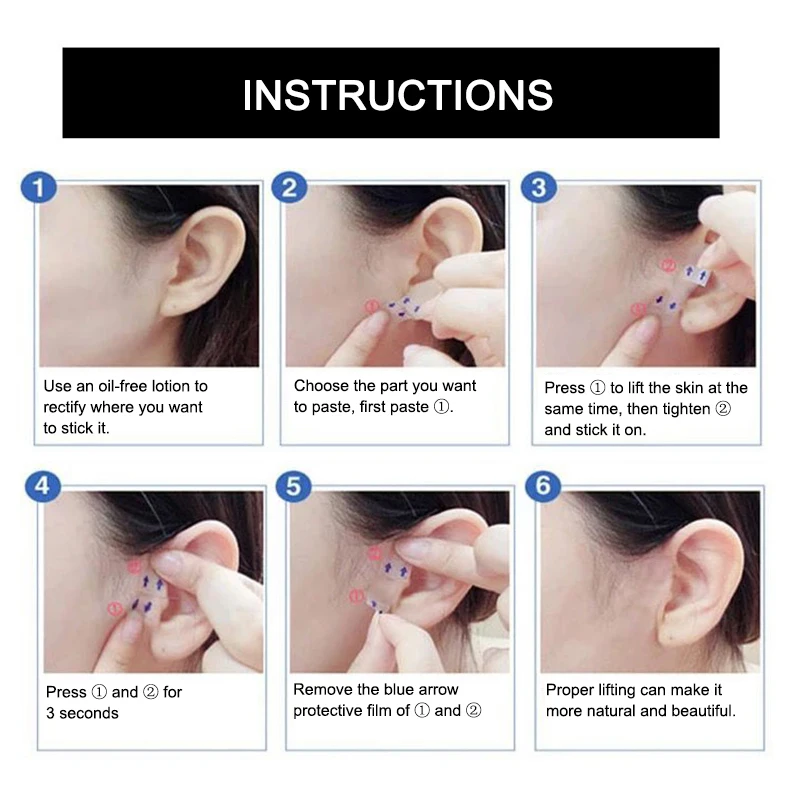 INSTRUCTIONS

1
Use an oil-free lotion to rectify where you want to stick it.

2
①
Choose the part you want to paste, first paste ①.

3
②
①
Press ① to lift the skin at the same time, then tighten ② and stick it on.

4
②
①
Press ① and ② for 3 seconds

5
②
①
Remove the blue arrow protective film of ① and ②

6
Proper lifting can make it more natural and beautiful.