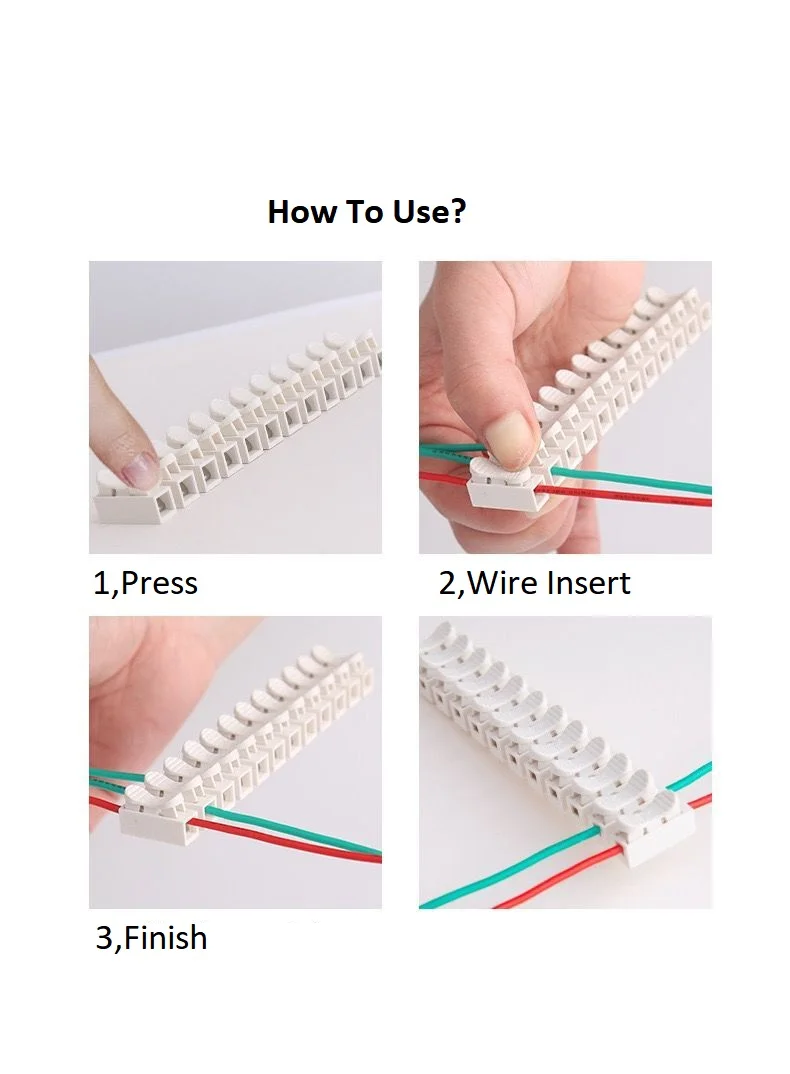 How To Use?

1,Press

2,Wire Insert

3,Finish