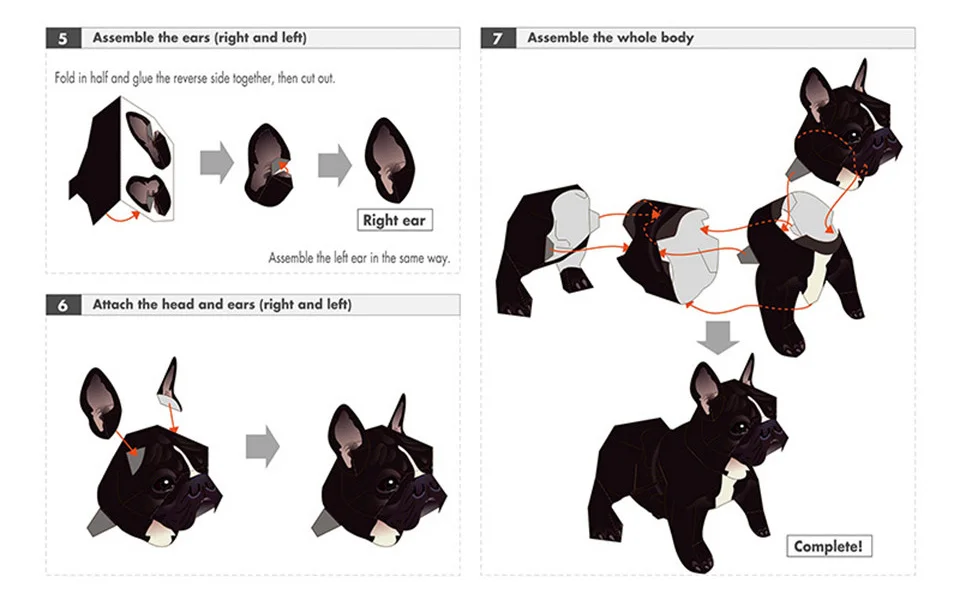 5 Assemble the ears (right and left)

Fold in half and glue the reverse side together, then cut out.

Right ear

Assemble the left ear in the same way.

6 Attach the head and ears (right and left)

7 Assemble the whole body

Complete!