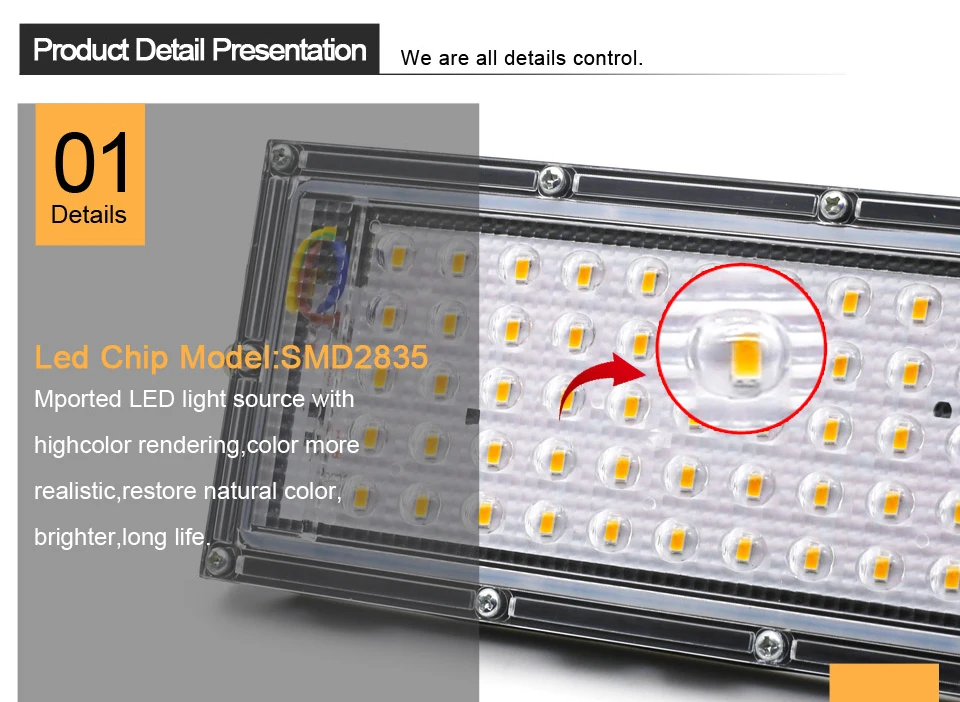 Product Detail Presentation

We are all details control.

01
Details

Led Chip Model:SMD2835

Mported LED light source with highcolor rendering,color more realistic,restore natural color, brighter,long life.