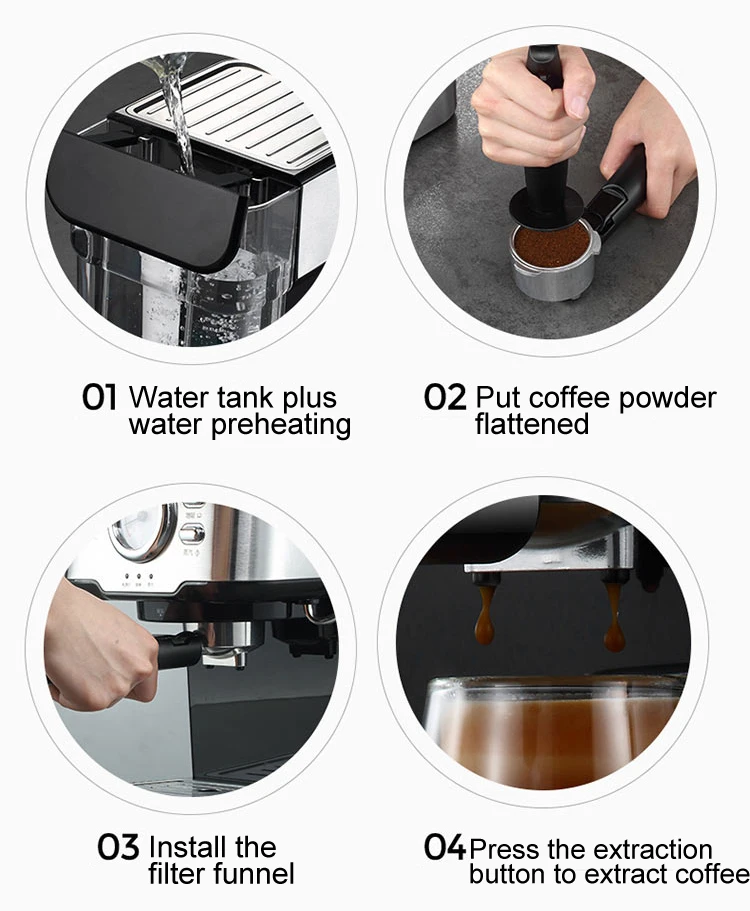 01 Water tank plus water preheating

02 Put coffee powder flattened

03 Install the filter funnel

04 Press the extraction button to extract coffee