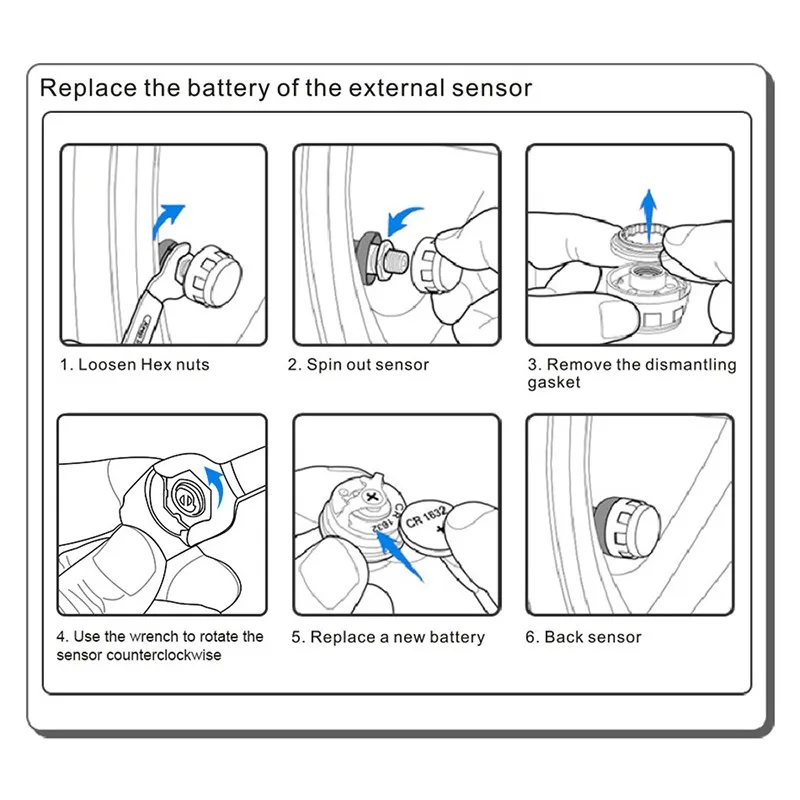 Replace the battery of the external sensor

1. Loosen Hex nuts

2. Spin out sensor

3. Remove the dismantling gasket

4. Use the wrench to rotate the sensor counterclockwise

CR 1632

CR 1632

5. Replace a new battery

6. Back sensor