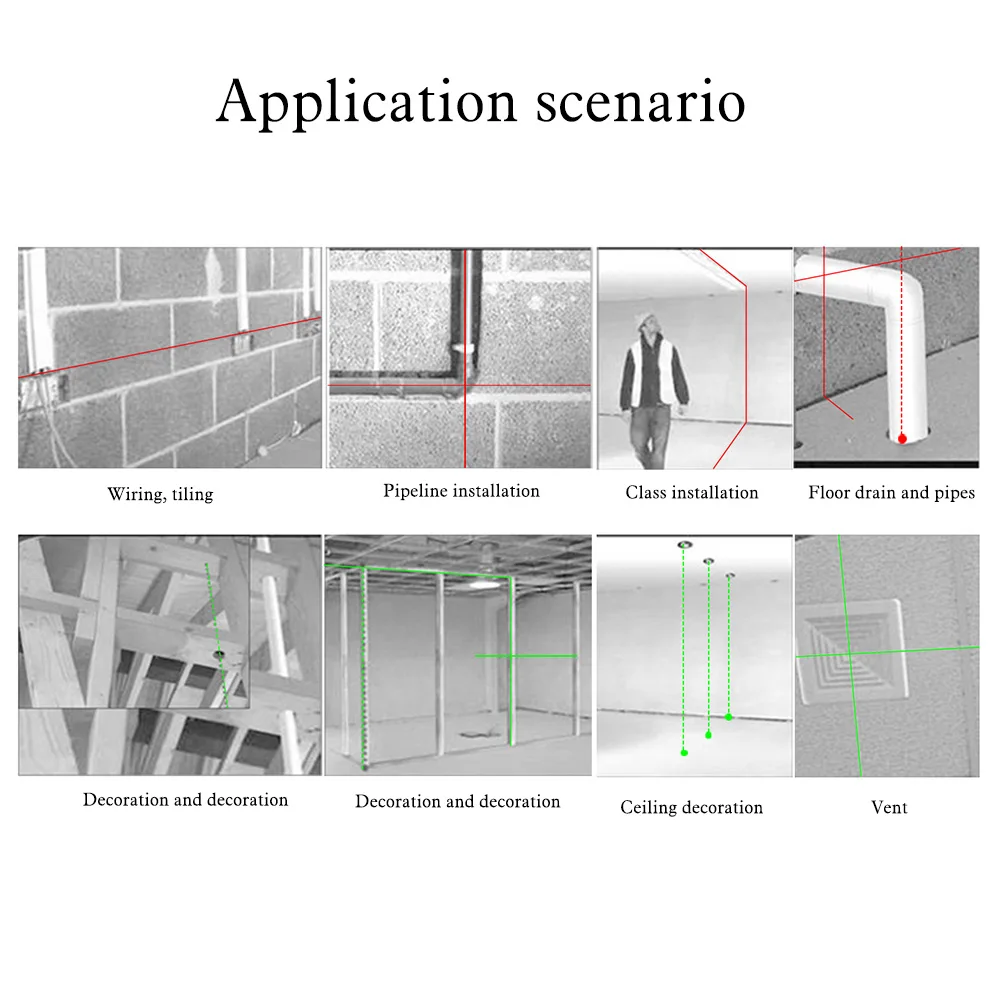 Application scenario

Wiring, tiling

Pipeline installation

Class installation

Floor drain and pipes

Decoration and decoration

Decoration and decoration

Ceiling decoration

Vent