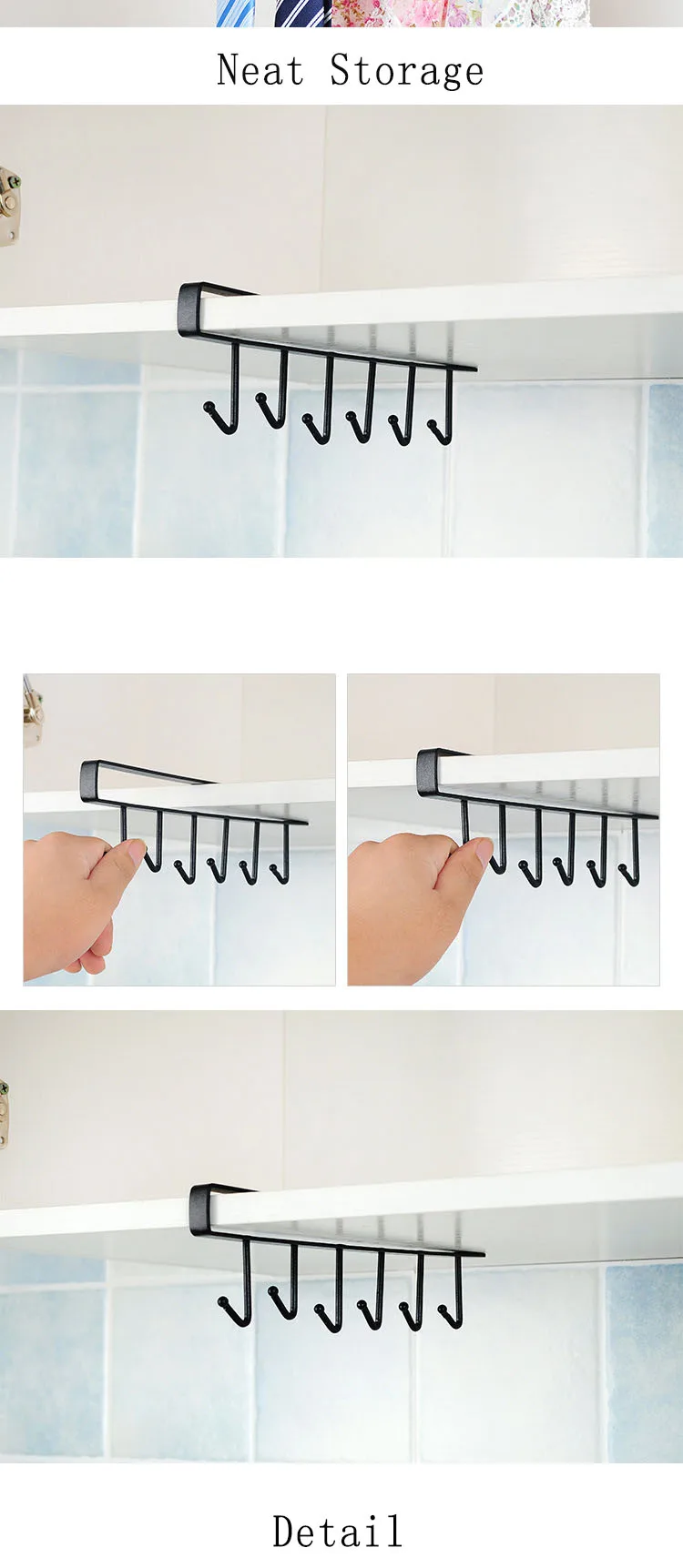 Neat Storage

Detail