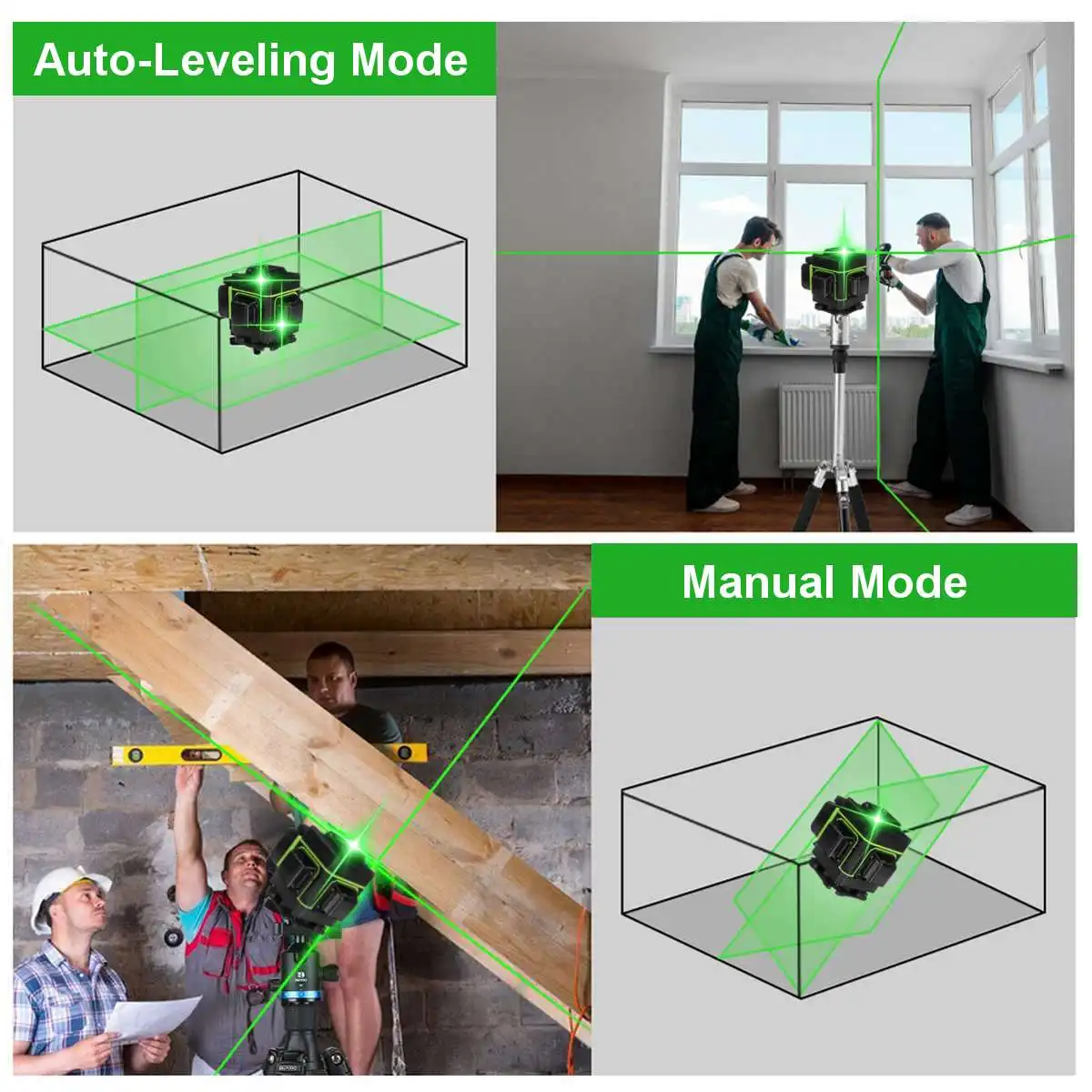 Auto-Leveling Mode

Manual Mode