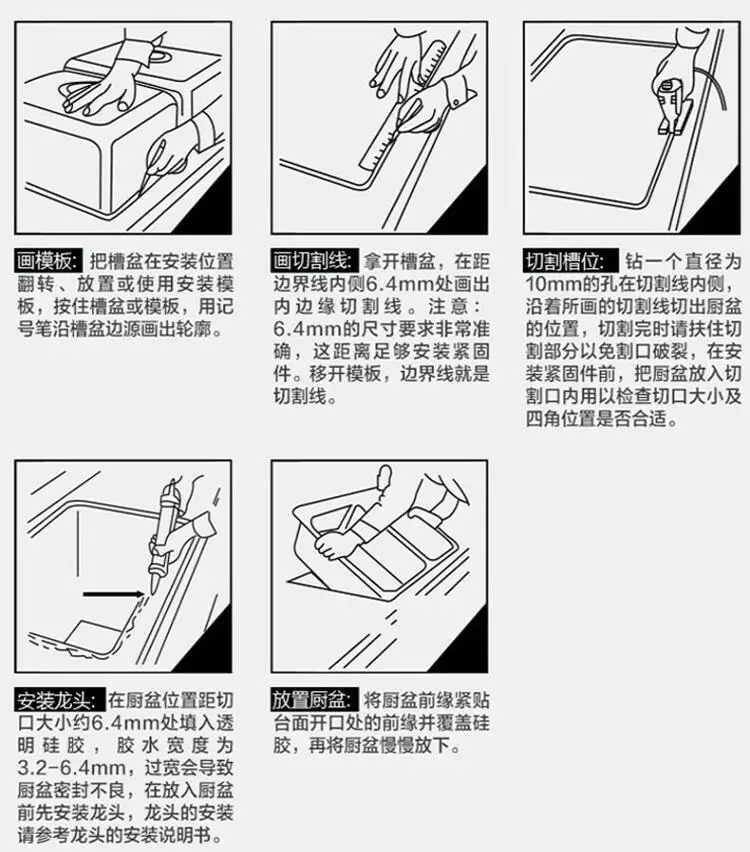 画模板: 把槽盆在安装位置翻转、放置或使用安装模板，按住槽盆或模板，用记号笔沿槽盆边源画出轮廓。

画切割线: 拿开槽盆，在距边界线内侧6.4mm处画出内边缘切割线。注意：6.4mm的尺寸要求非常准确，这距离足够安装紧固件。移开模板，边界线就是切割线。

切割槽位: 钻一个直径为10mm的孔在切割线内侧，沿着所画的切割线切出厨盆的位置，切割完时请扶住切割部分以免割口破裂，在安装紧固件前，把厨盆放入切割口内用以检查切口大小及四角位置是否合适。

安装龙头: 在厨盆位置距切口大小约6.4mm处填入透明硅胶，胶水宽度为3.2-6.4mm，过宽会导致厨盆密封不良，在放入厨盆前先安装龙头，龙头的安装请参考龙头的安装说明书。

放置厨盆: 将厨盆前缘紧贴台面开口处的前缘并覆盖硅胶，再将厨盆慢慢放下。