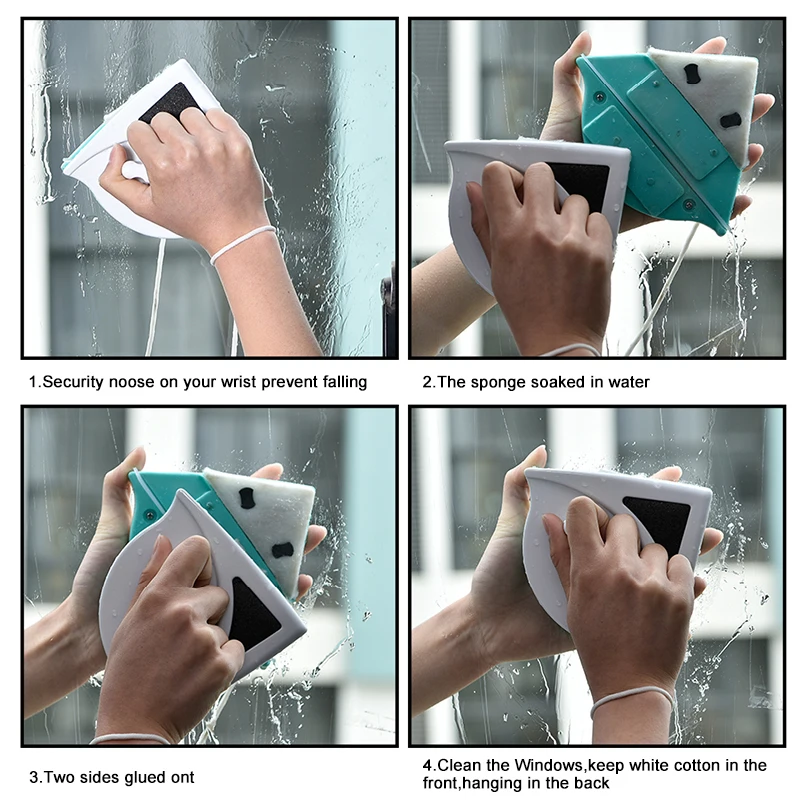 1.Security noose on your wrist prevent falling

2.The sponge soaked in water

3.Two sides glued ont

4.Clean the Windows,keep white cotton in the front,hanging in the back