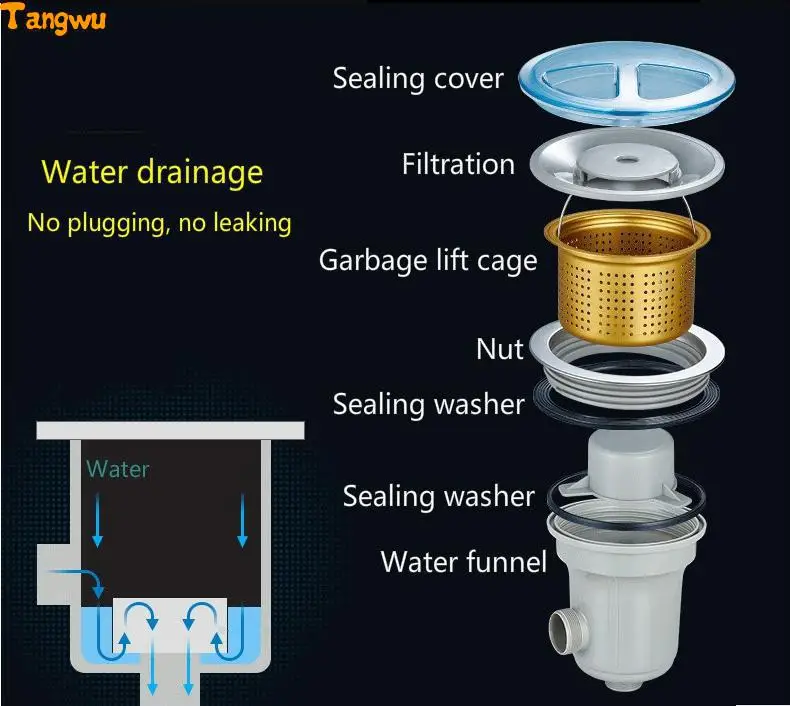 Tangwu

Water drainage

No plugging, no leaking

Sealing cover

Filtration

Garbage lift cage

Nut

Sealing washer

Sealing washer

Water funnel

Water