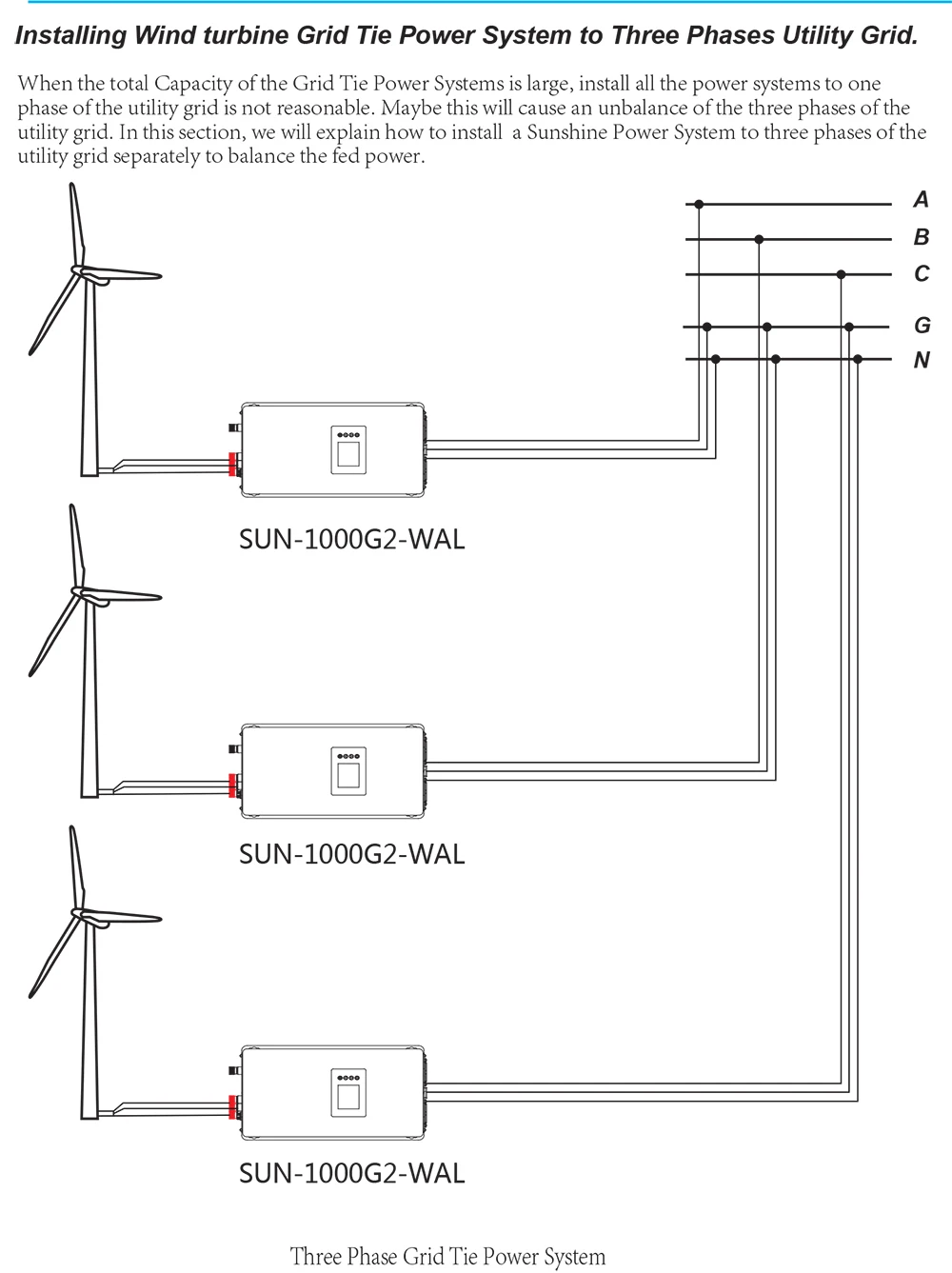 Installing Wind turbine Grid Tie Power System to Three Phases Utility Grid.

When the total Capacity of the Grid Tie Power Systems is large, install all the power systems to one phase of the utility grid is not reasonable. Maybe this will cause an unbalance of the three phases of the utility grid. In this section, we will explain how to install a Sunshine Power System to three phases of the utility grid separately to balance the fed power.

A
B
C
G
N

SUN-1000G2-WAL

SUN-1000G2-WAL

SUN-1000G2-WAL

Three Phase Grid Tie Power System