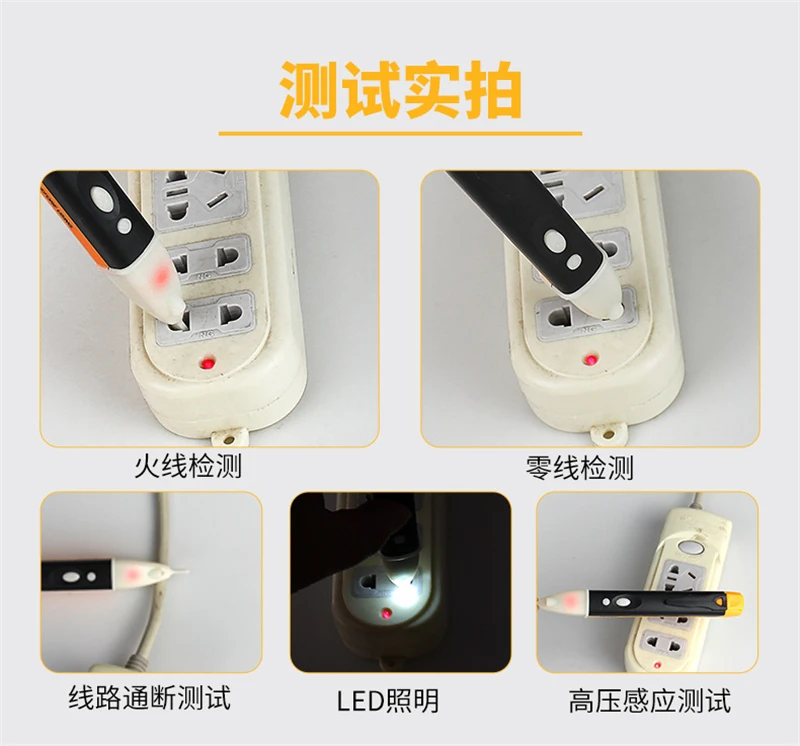 测试实拍

火线检测

零线检测

线路通断测试

LED照明

高压感应测试