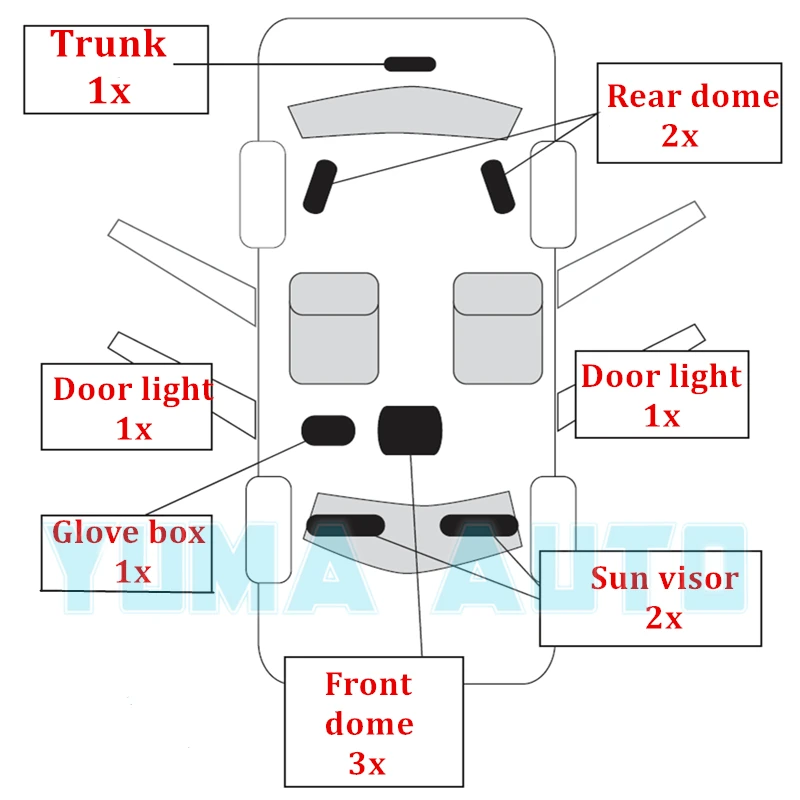 Trunk
1x

Rear dome
2x

Door light
1x

Door light
1x

Glove box
1x

Sun visor
2x

Front
dome
3x

YUMA AUTO