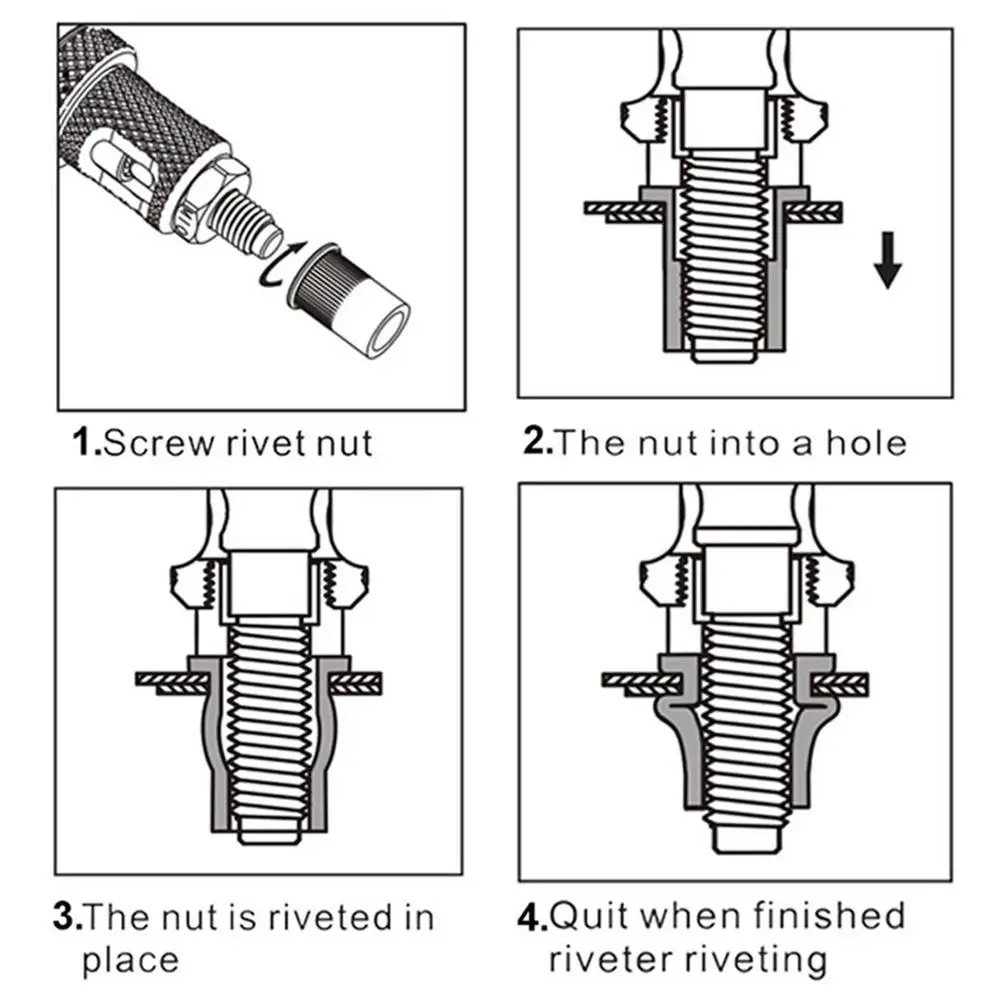 1.Screw rivet nut

2.The nut into a hole

3.The nut is riveted in place

4.Quit when finished riveter riveting