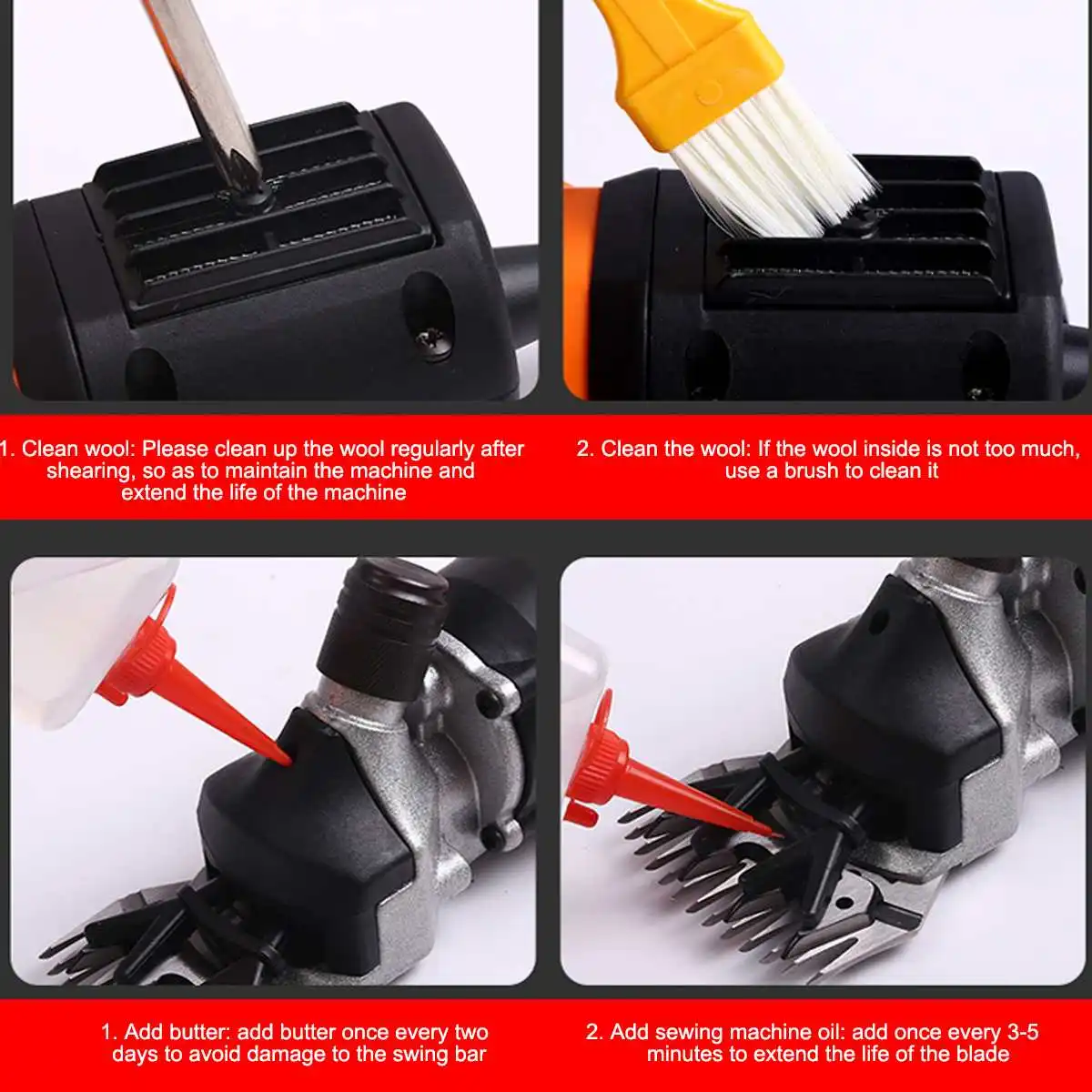 1. Clean wool: Please clean up the wool regularly after shearing, so as to maintain the machine and extend the life of the machine

2. Clean the wool: If the wool inside is not too much, use a brush to clean it

1. Add butter: add butter once every two days to avoid damage to the swing bar

2. Add sewing machine oil: add once every 3-5 minutes to extend the life of the blade