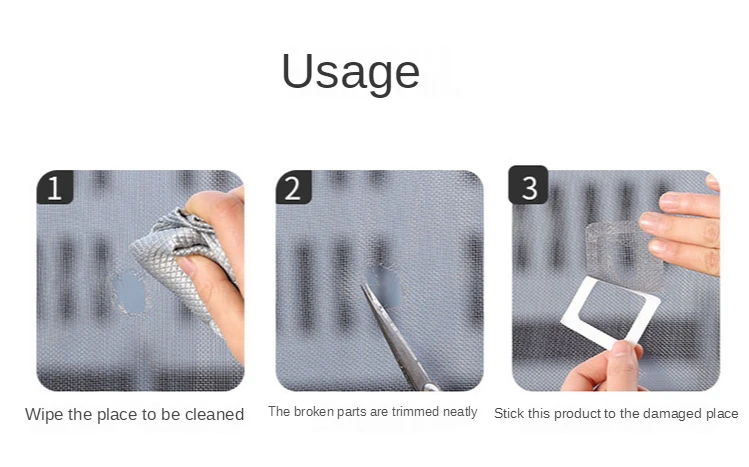 Usage

1

Wipe the place to be cleaned

2

The broken parts are trimmed neatly

3

Stick this product to the damaged place