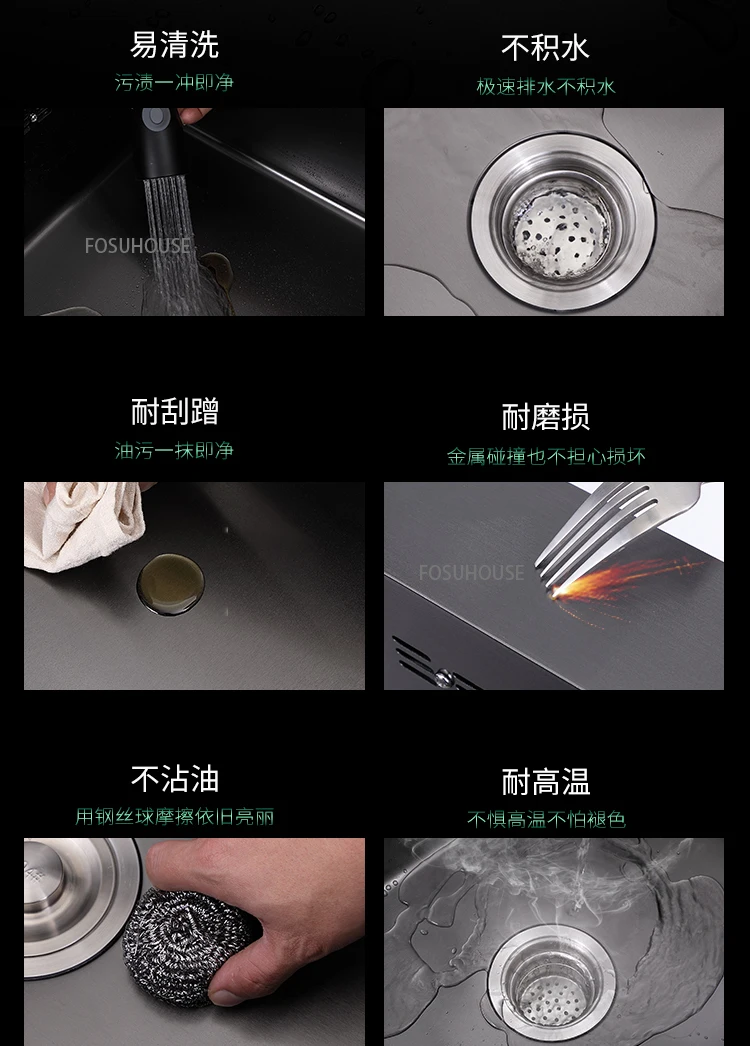 易清洗
污渍一冲即净

FOSUHOUSE

不积水
极速排水不积水

耐刮蹭
油污一抹即净

耐磨损
金属碰撞也不担心损坏

FOSUHOUSE

不沾油
用钢丝球摩擦依旧亮丽

耐高温
不惧高温不怕褪色