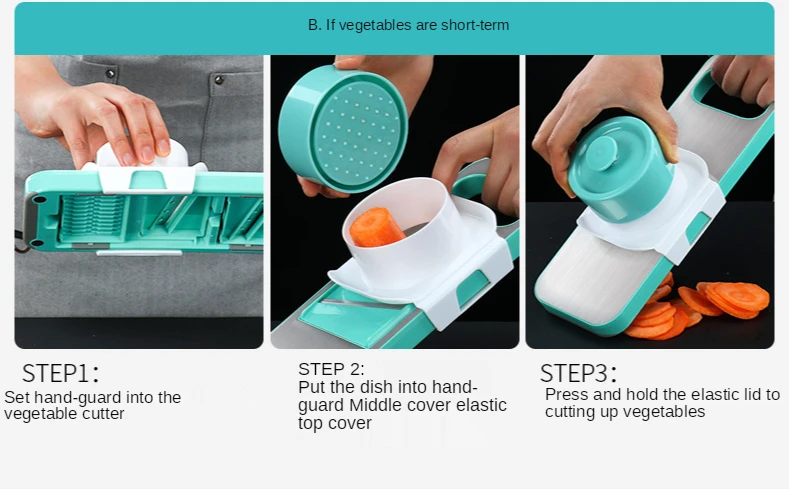 B. If vegetables are short-term

STEP1:
Set hand-guard into the vegetable cutter

STEP 2:
Put the dish into hand-guard Middle cover elastic top cover

STEP3:
Press and hold the elastic lid to cutting up vegetables