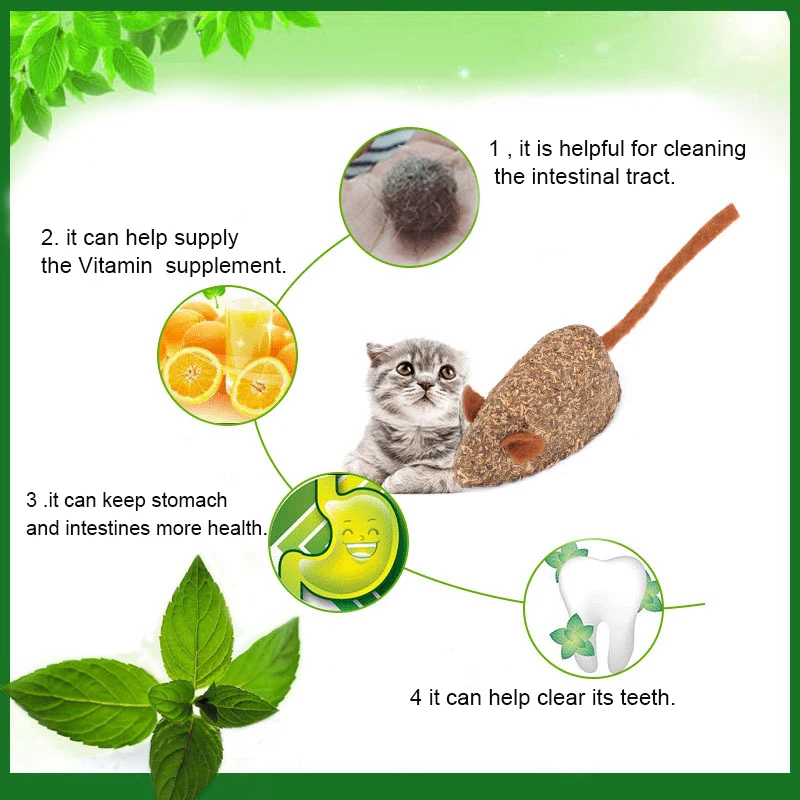 1 , it is helpful for cleaning the intestinal tract.

2. it can help supply the Vitamin supplement.

3 .it can keep stomach and intestines more health.

4 it can help clear its teeth.