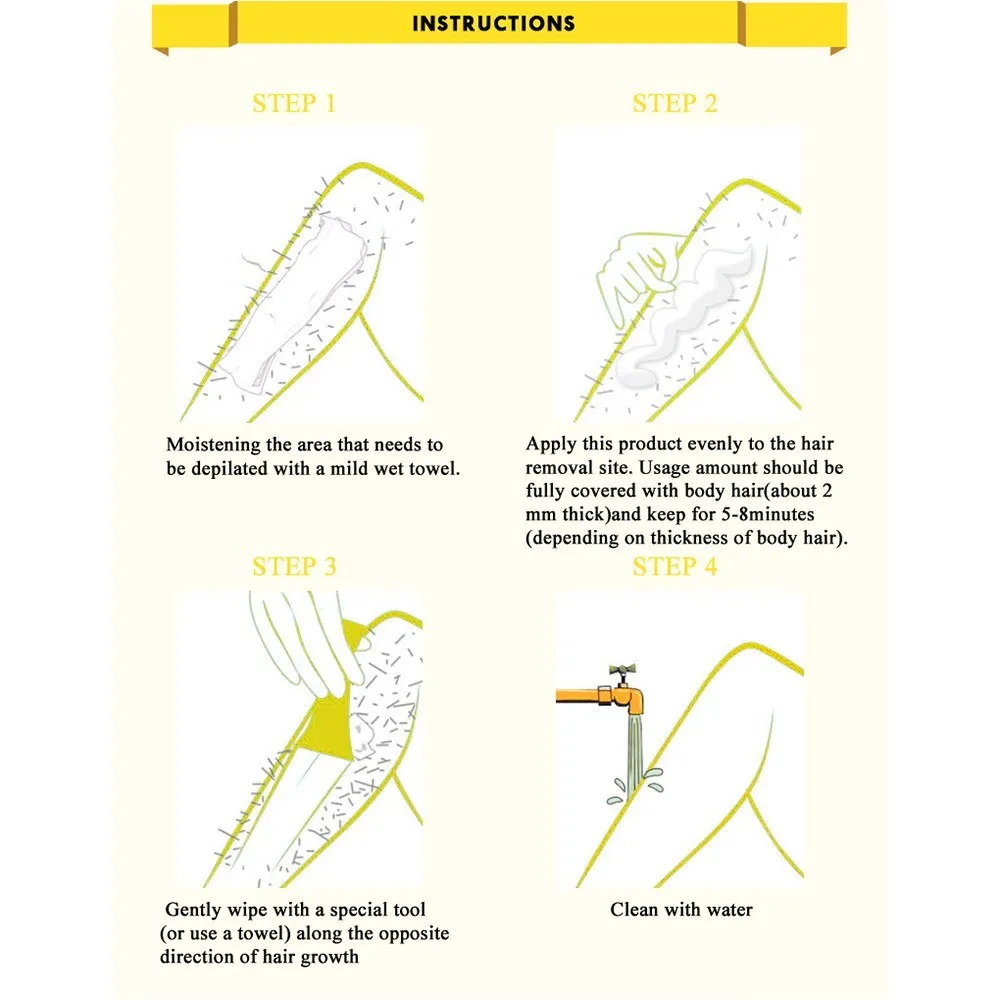 INSTRUCTIONS

STEP 1

Moistening the area that needs to be depilated with a mild wet towel.

STEP 2

Apply this product evenly to the hair removal site. Usage amount should be fully covered with body hair(about 2 mm thick)and keep for 5-8minutes (depending on thickness of body hair).

STEP 3

Gently wipe with a special tool (or use a towel) along the opposite direction of hair growth

STEP 4

Clean with water