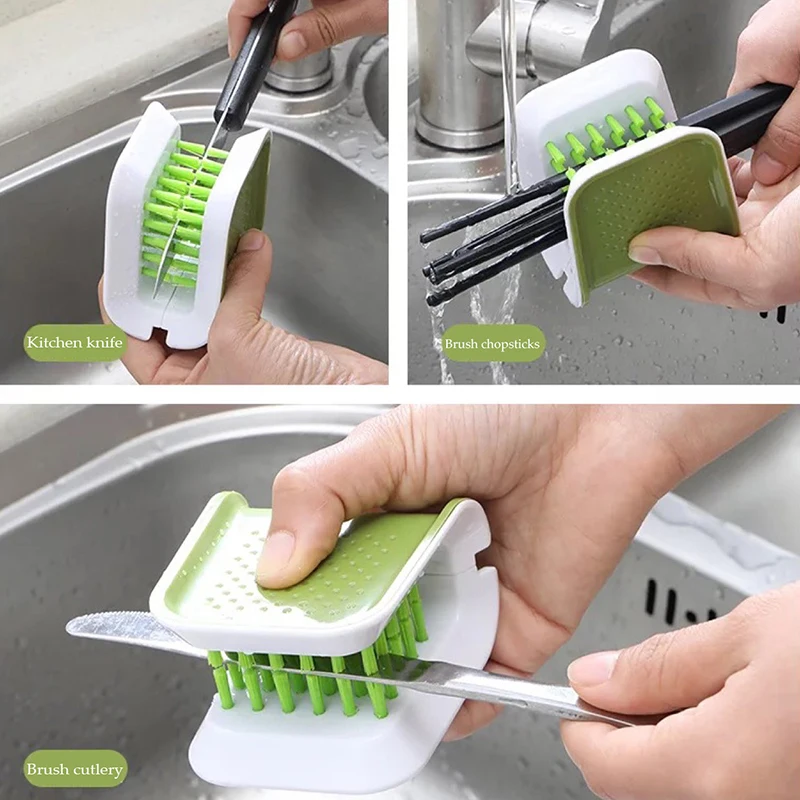 Kitchen knife

Brush chopsticks

Brush cutlery