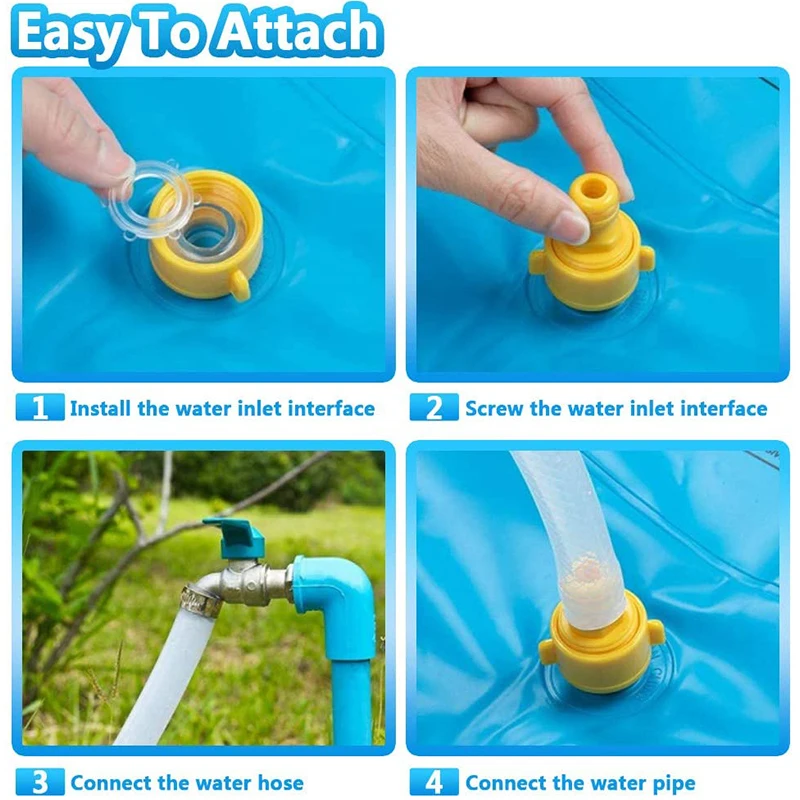 Easy To Attach

1 Install the water inlet interface

2 Screw the water inlet interface

3 Connect the water hose

4 Connect the water pipe