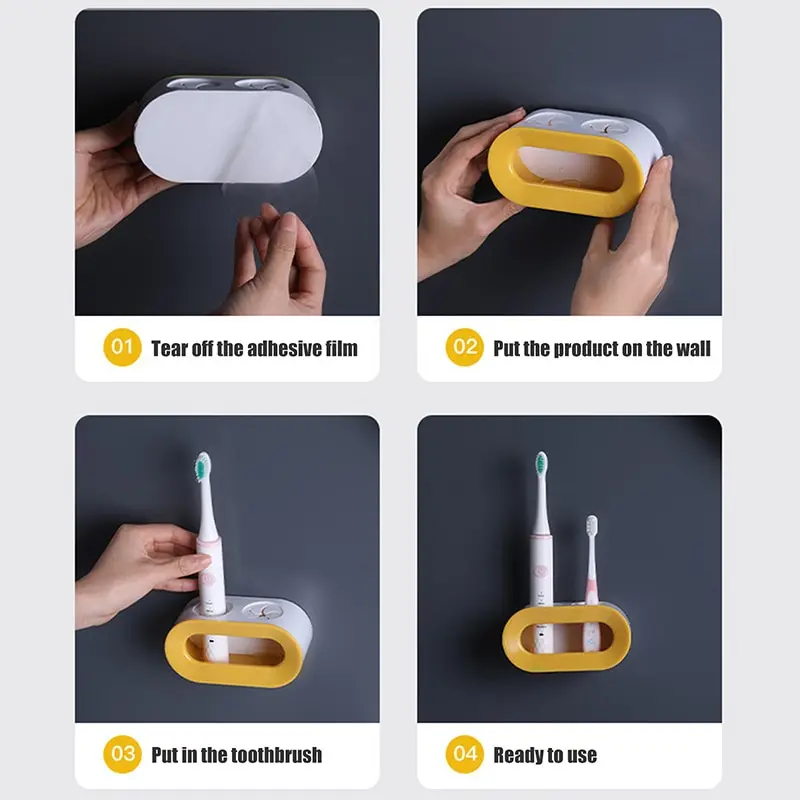 01 Tear off the adhesive film

02 Put the product on the wall

03 Put in the toothbrush

04 Ready to use