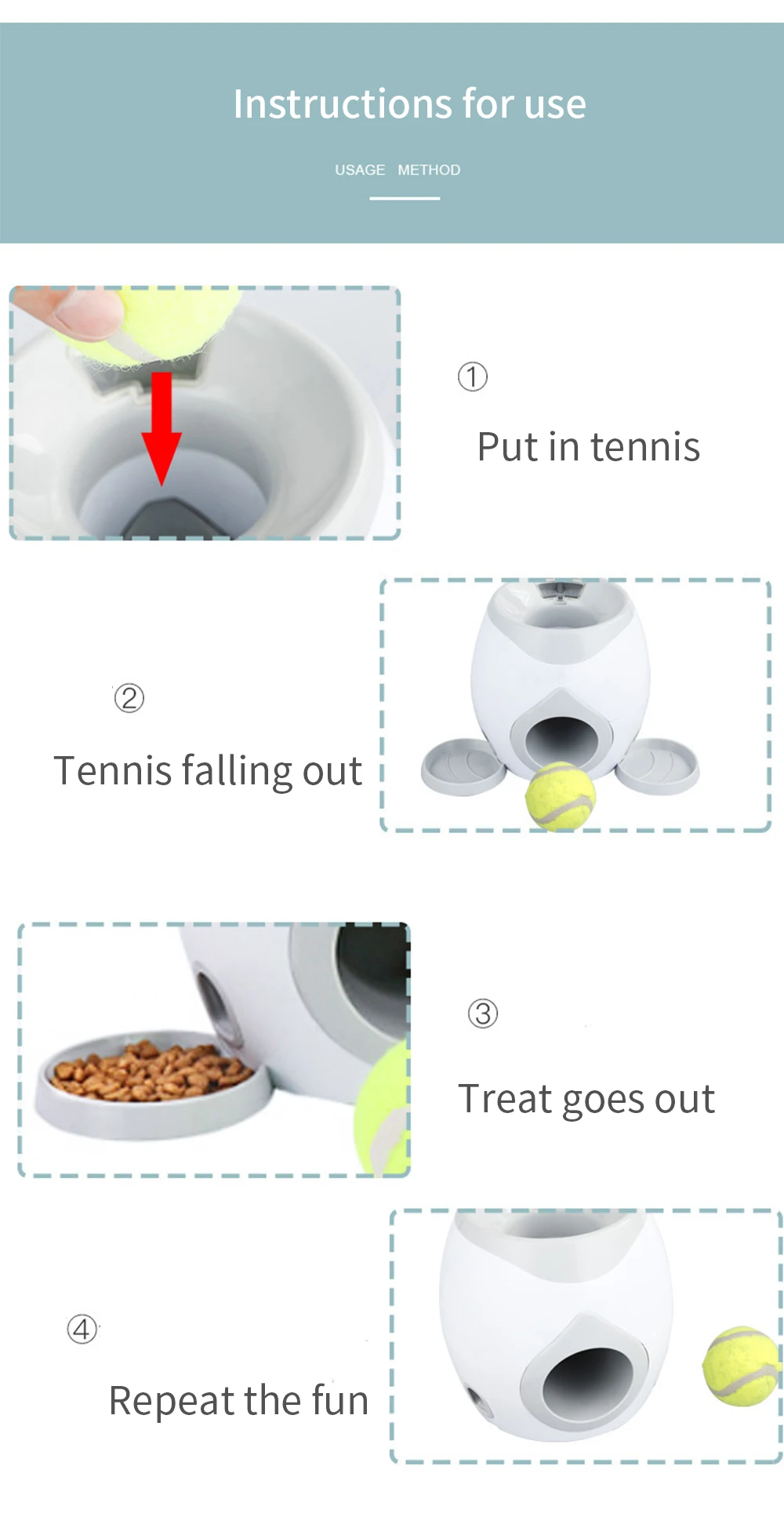 Instructions for use

USAGE METHOD

①

Put in tennis

②

Tennis falling out

③

Treat goes out

④

Repeat the fun