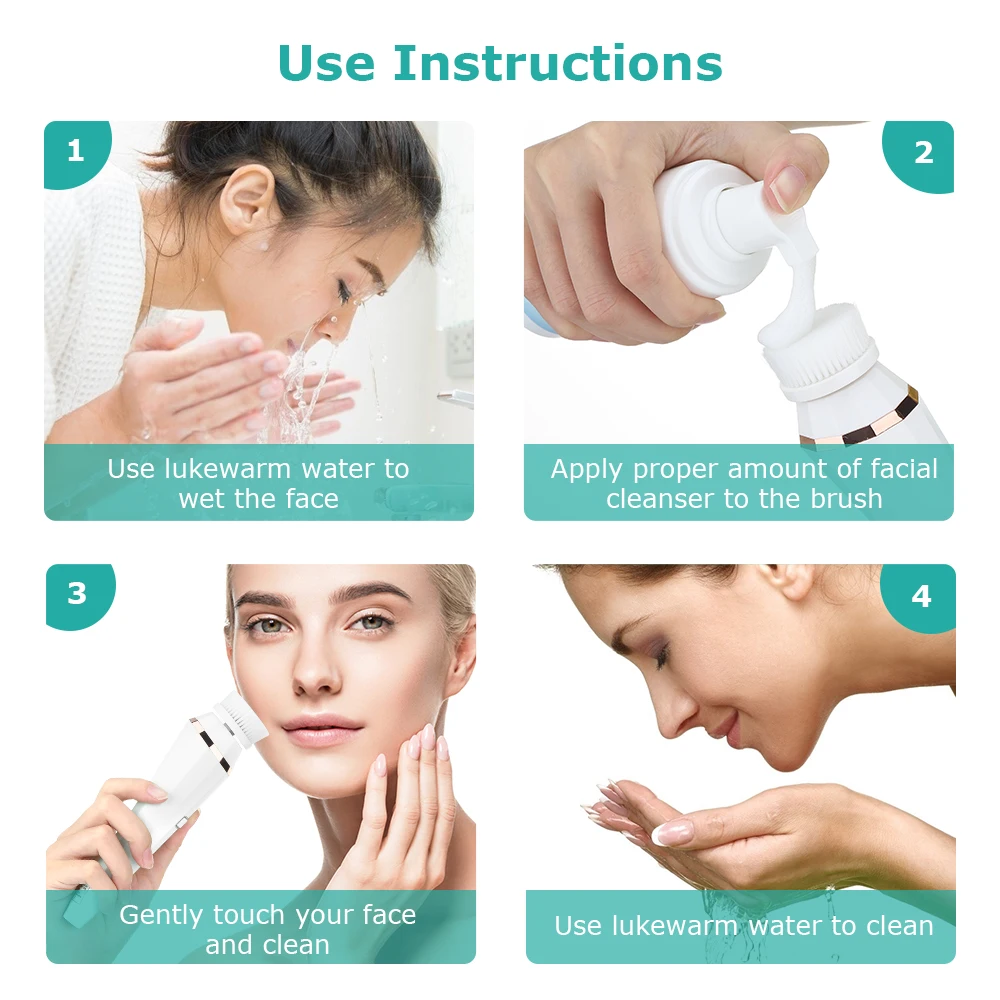 Use Instructions

1

Use lukewarm water to wet the face

2

Apply proper amount of facial cleanser to the brush

3

Gently touch your face and clean

4

Use lukewarm water to clean