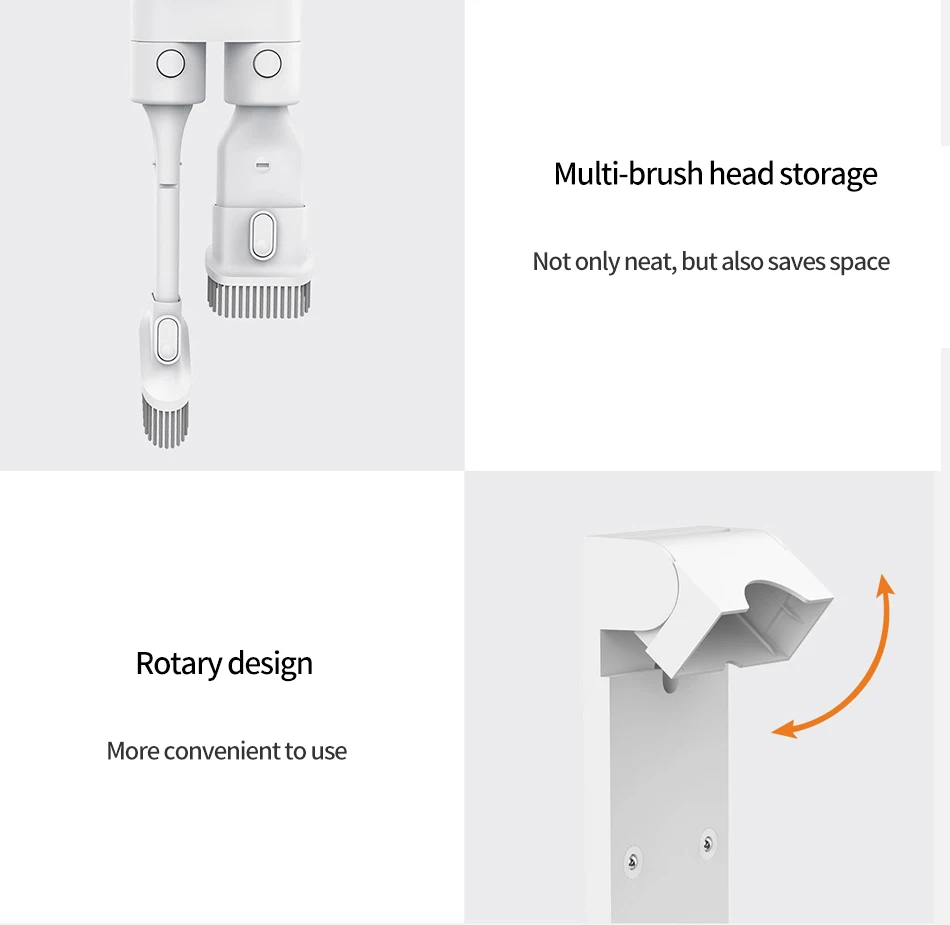 Multi-brush head storage

Not only neat, but also saves space

Rotary design

More convenient to use