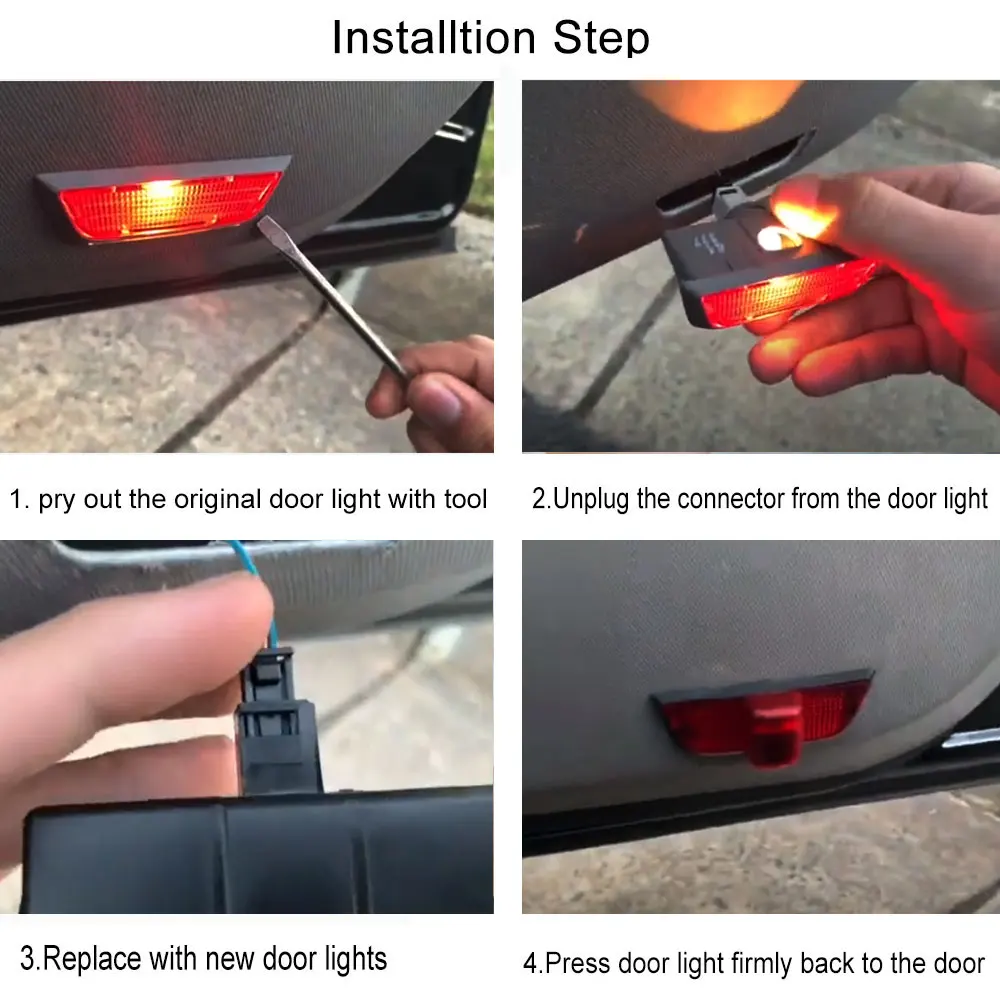 Installtion Step

1. pry out the original door light with tool

2.Unplug the connector from the door light

3.Replace with new door lights

4.Press door light firmly back to the door