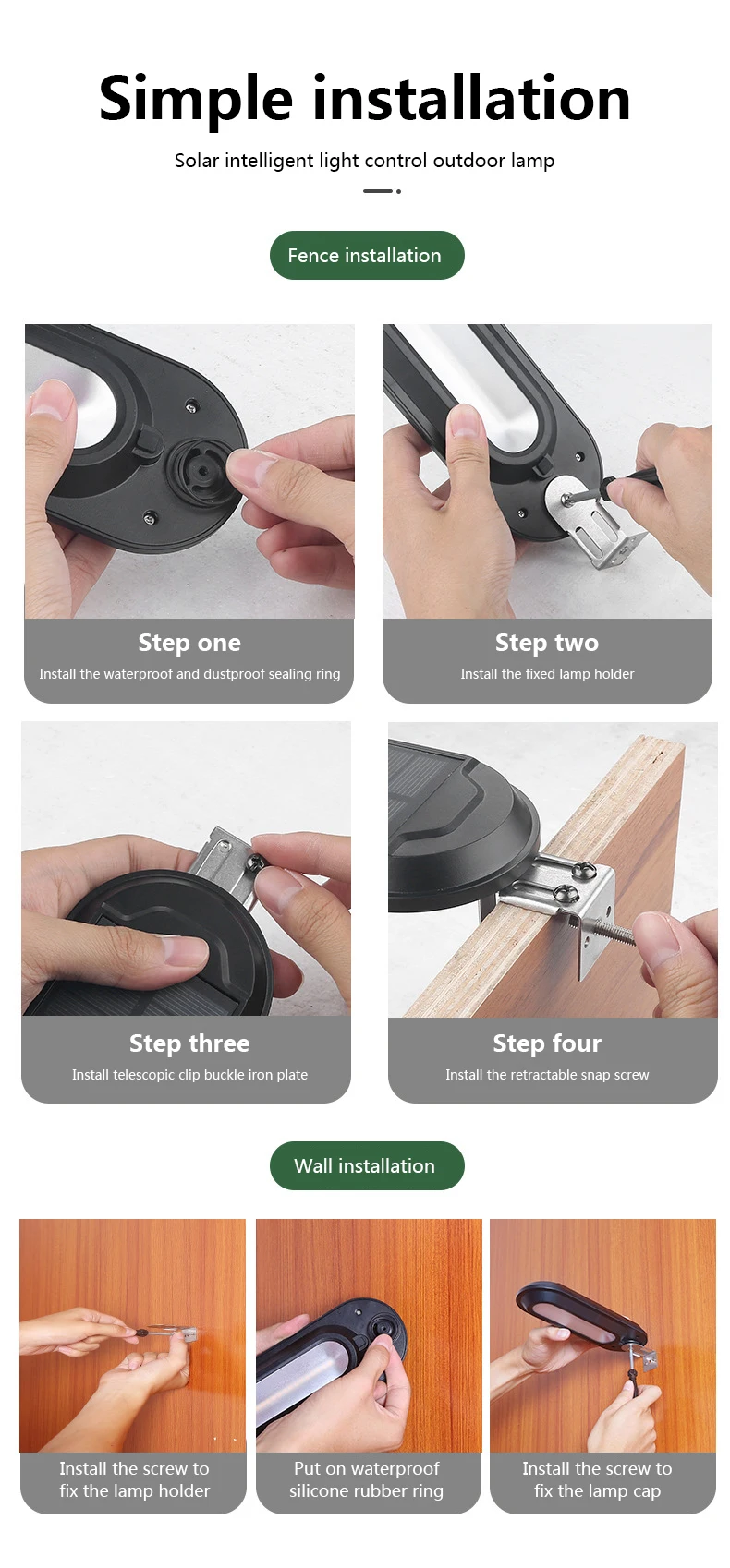 Simple installation

Solar intelligent light control outdoor lamp

Fence installation

Step one

Install the waterproof and dustproof sealing ring

Step two

Install the fixed lamp holder

Step three

Install telescopic clip buckle iron plate

Step four

Install the retractable snap screw

Wall installation

Install the screw to fix the lamp holder

Put on waterproof silicone rubber ring

Install the screw to fix the lamp cap