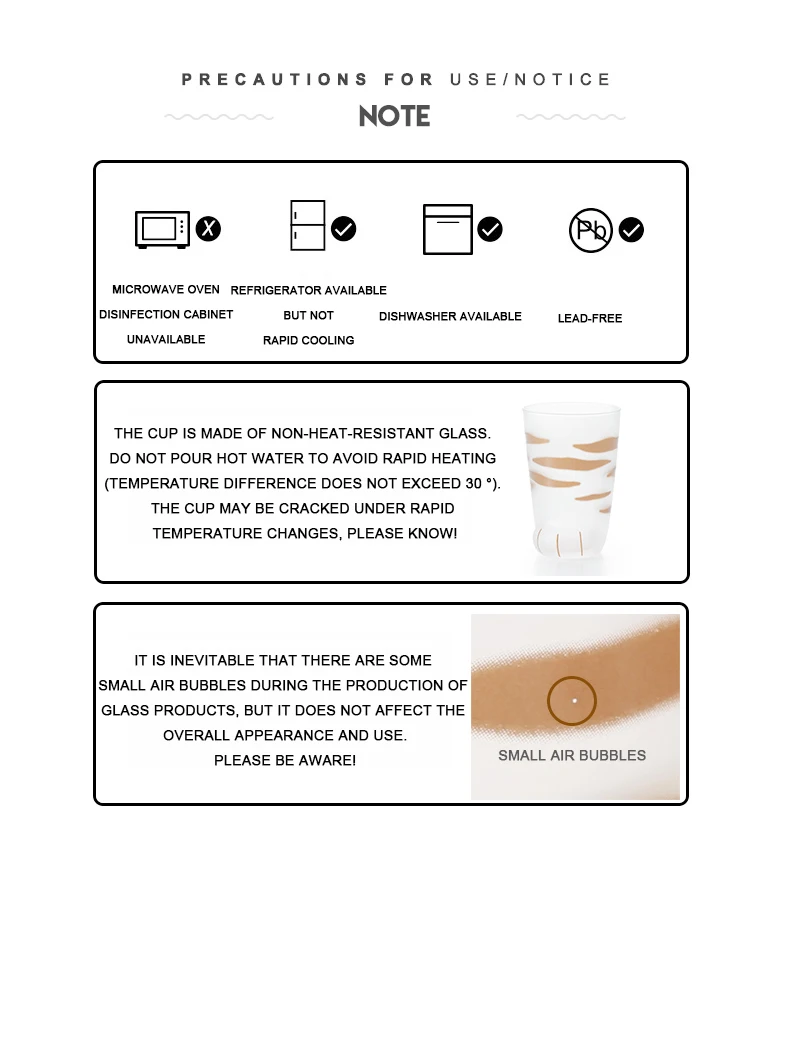 PRECAUTIONS FOR USE/NOTICE

NOTE

Pb

MICROWAVE OVEN DISINFECTION CABINET UNAVAILABLE

REFRIGERATOR AVAILABLE BUT NOT RAPID COOLING

DISHWASHER AVAILABLE

LEAD-FREE

THE CUP IS MADE OF NON-HEAT-RESISTANT GLASS. DO NOT POUR HOT WATER TO AVOID RAPID HEATING (TEMPERATURE DIFFERENCE DOES NOT EXCEED 30 °). THE CUP MAY BE CRACKED UNDER RAPID TEMPERATURE CHANGES, PLEASE KNOW!

IT IS INEVITABLE THAT THERE ARE SOME SMALL AIR BUBBLES DURING THE PRODUCTION OF GLASS PRODUCTS, BUT IT DOES NOT AFFECT THE OVERALL APPEARANCE AND USE. PLEASE BE AWARE!

SMALL AIR BUBBLES