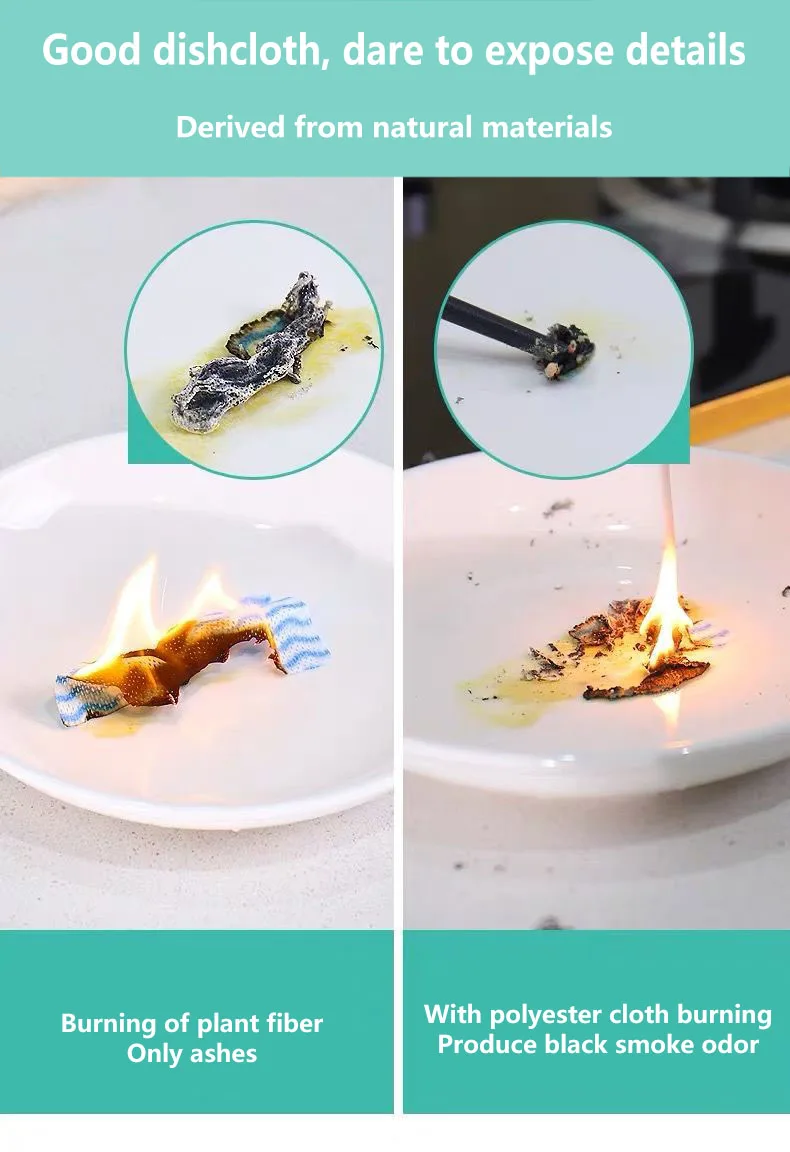 Good dishcloth, dare to expose details

Derived from natural materials

Burning of plant fiber
Only ashes

With polyester cloth burning
Produce black smoke odor