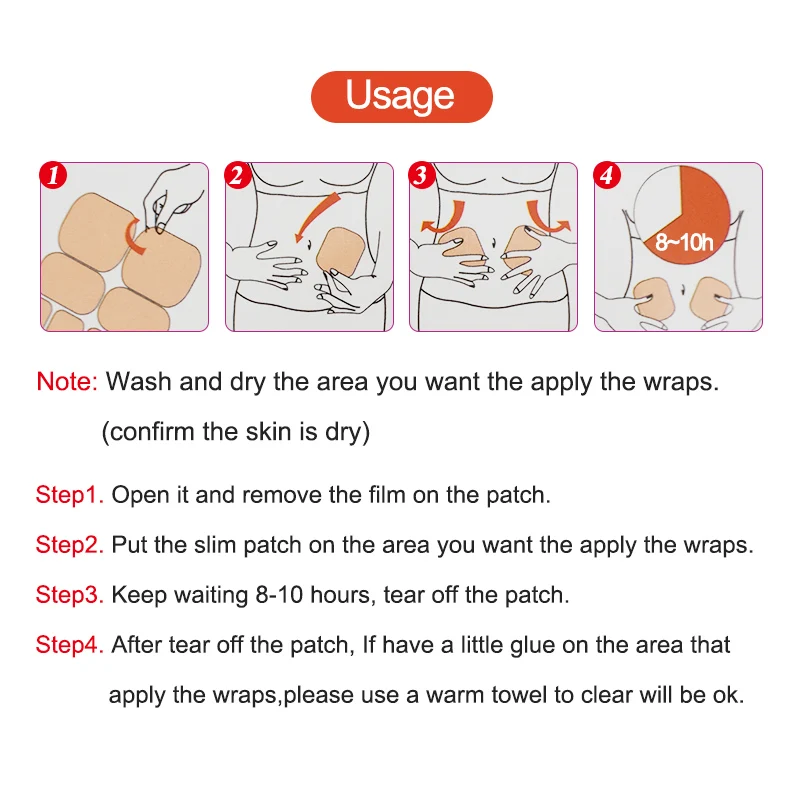 Usage

1

2

3

4

8~10h

Note: Wash and dry the area you want the apply the wraps. (confirm the skin is dry)

Step1. Open it and remove the film on the patch.

Step2. Put the slim patch on the area you want the apply the wraps.

Step3. Keep waiting 8-10 hours, tear off the patch.

Step4. After tear off the patch, If have a little glue on the area that apply the wraps,please use a warm towel to clear will be ok.