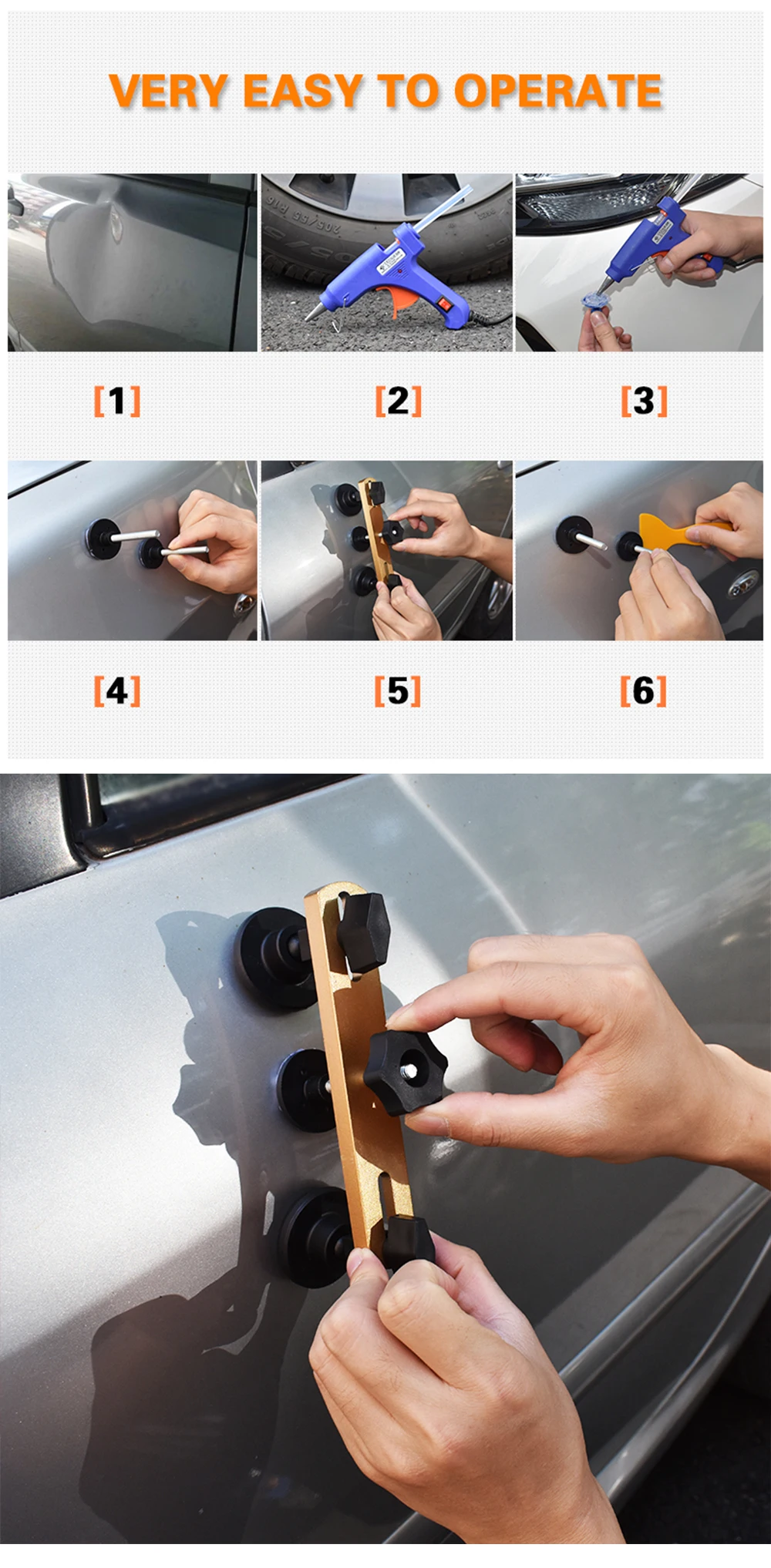 VERY EASY TO OPERATE

[1]

[2]

[3]

[4]

[5]

[6]