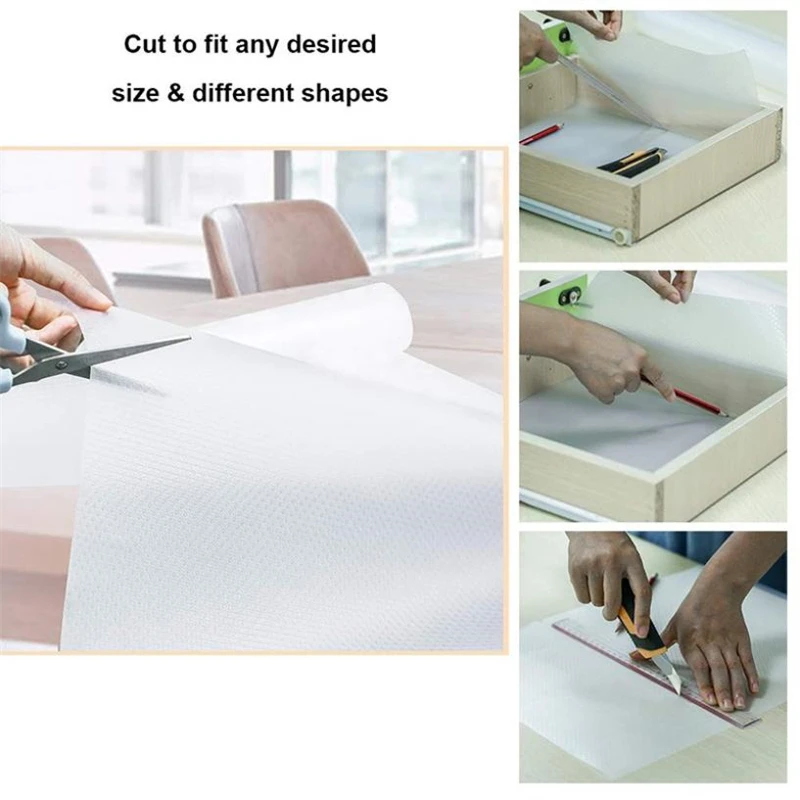 Cut to fit any desired
size & different shapes