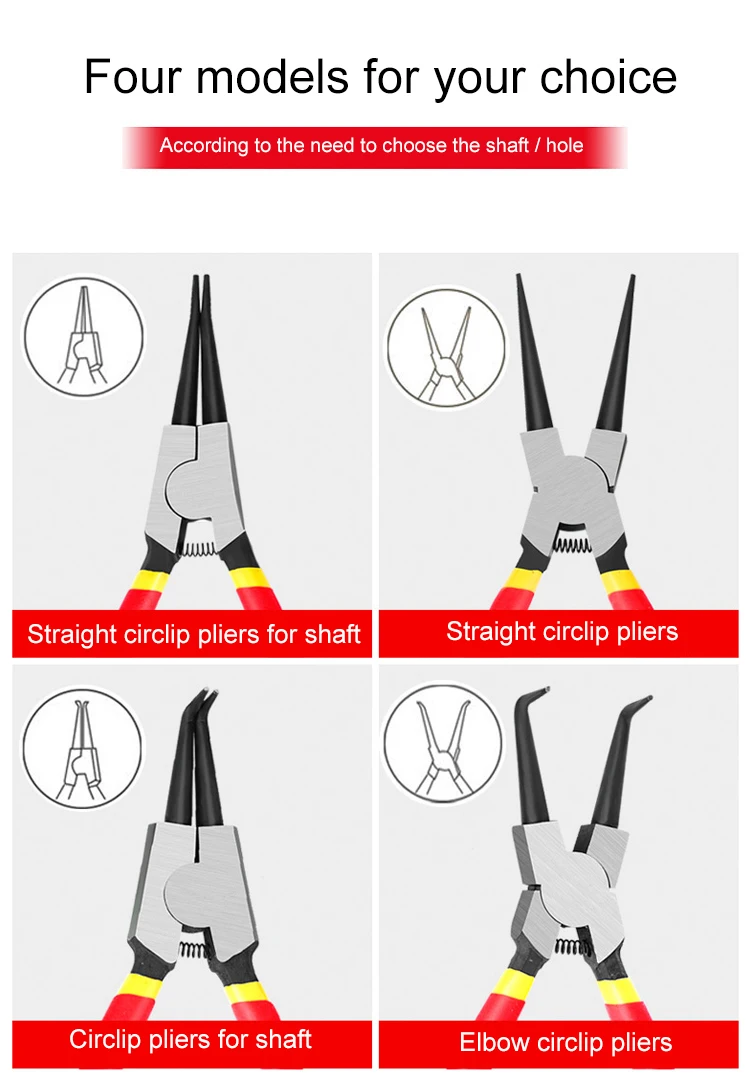 Four models for your choice

According to the need to choose the shaft / hole

Straight circlip pliers for shaft

Straight circlip pliers

Circlip pliers for shaft

Elbow circlip pliers