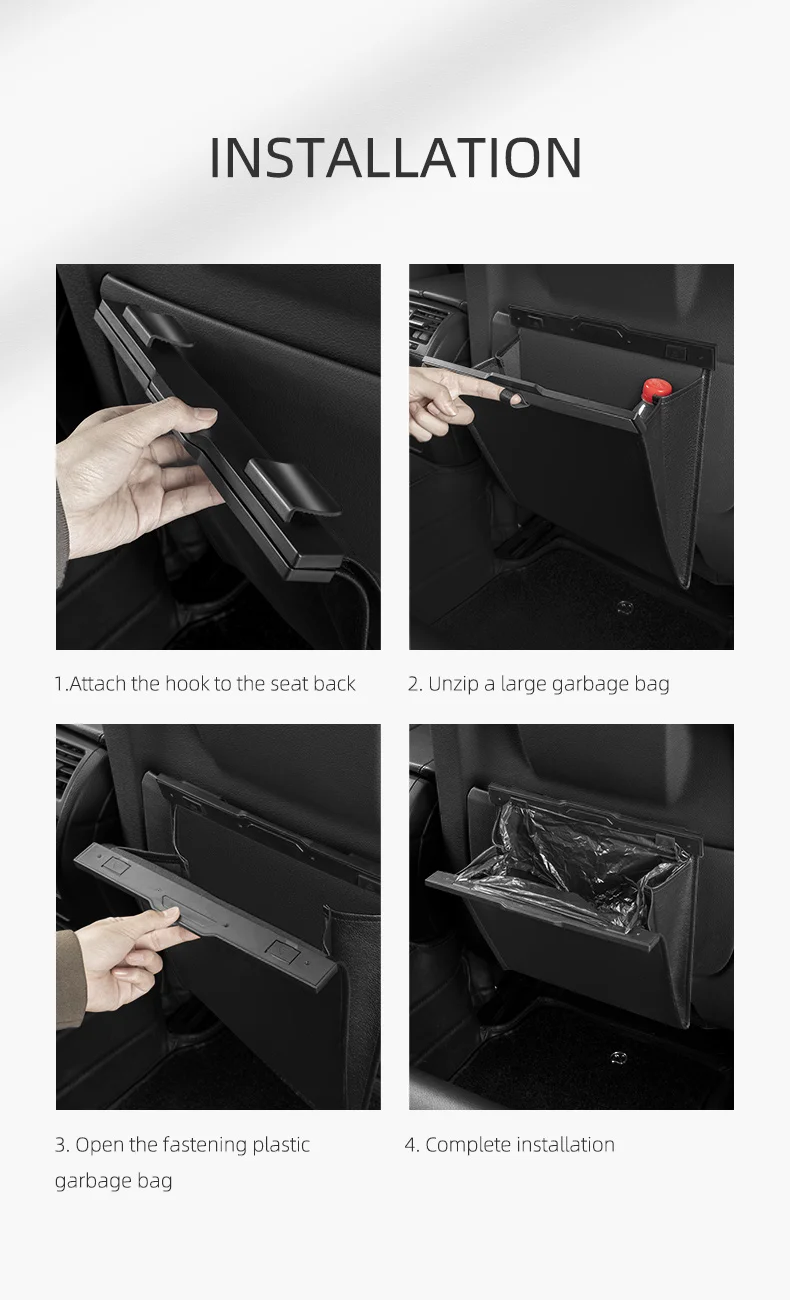 INSTALLATION

1.Attach the hook to the seat back

2. Unzip a large garbage bag

3. Open the fastening plastic garbage bag

4. Complete installation