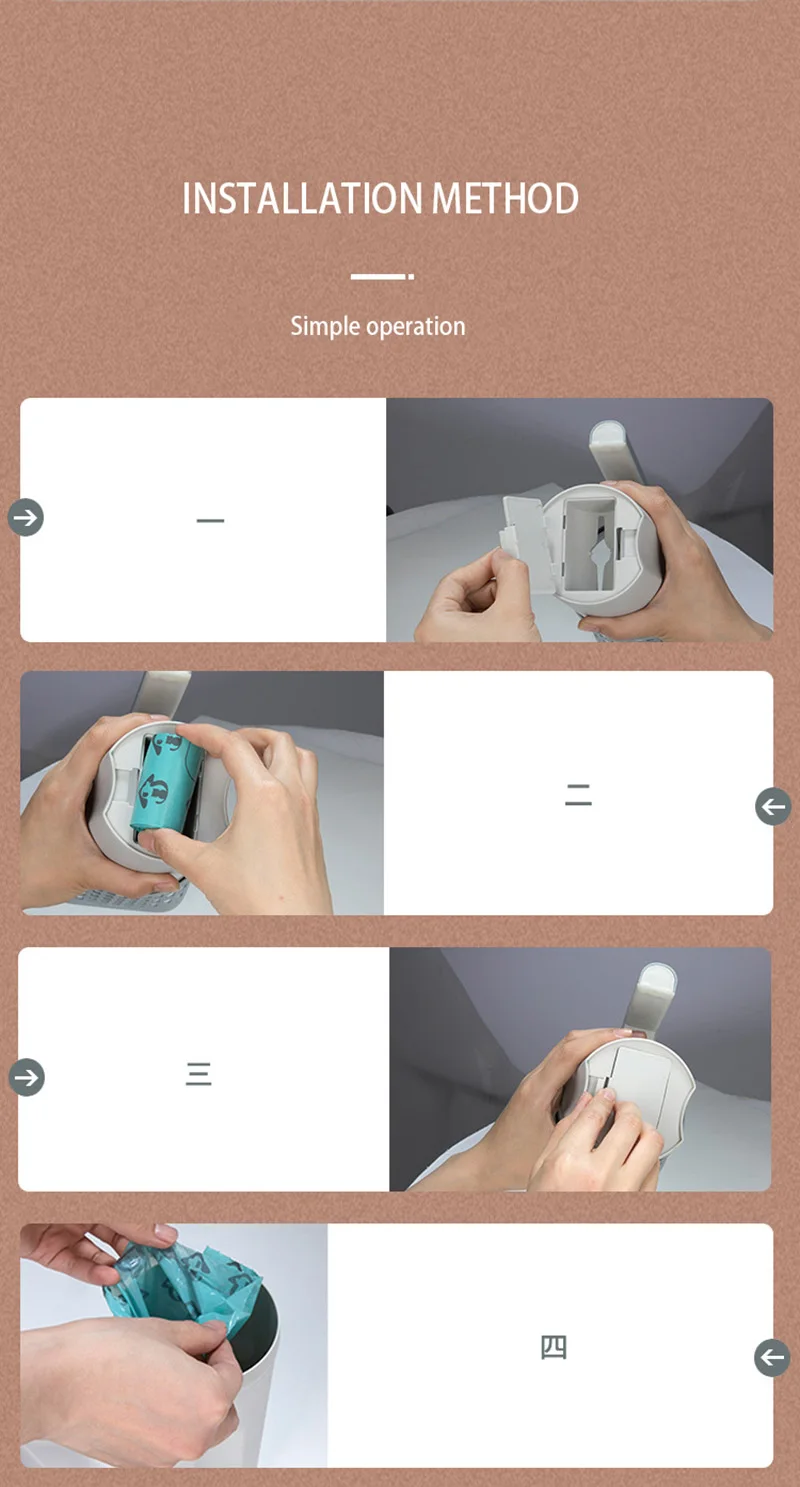 INSTALLATION METHOD

Simple operation

一

二

三

四