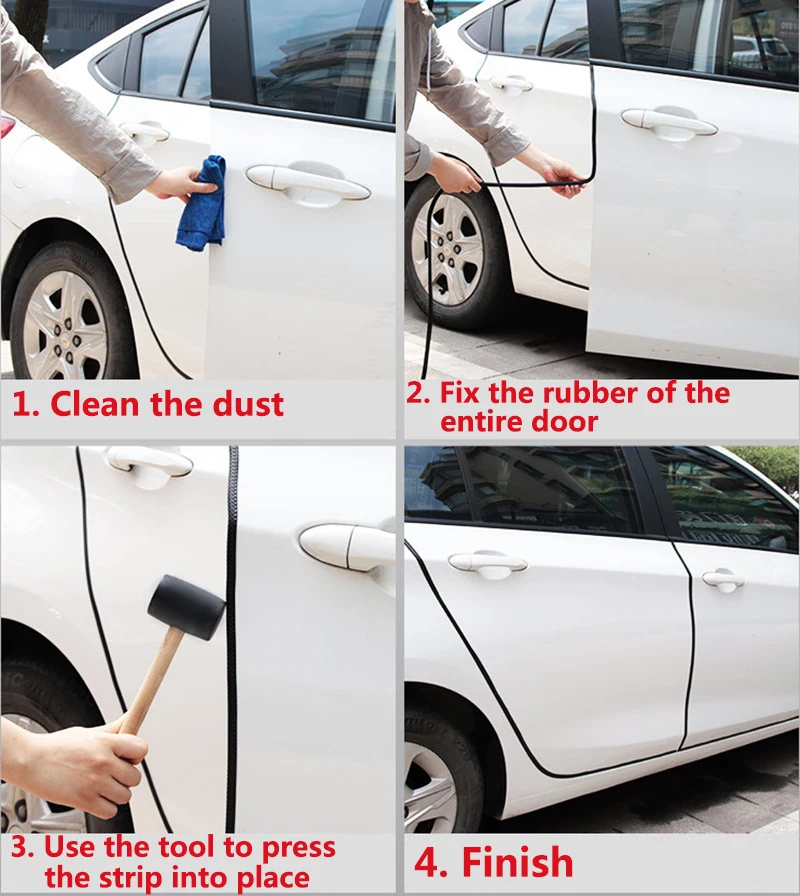 1. Clean the dust

2. Fix the rubber of the entire door

3. Use the tool to press the strip into place

4. Finish