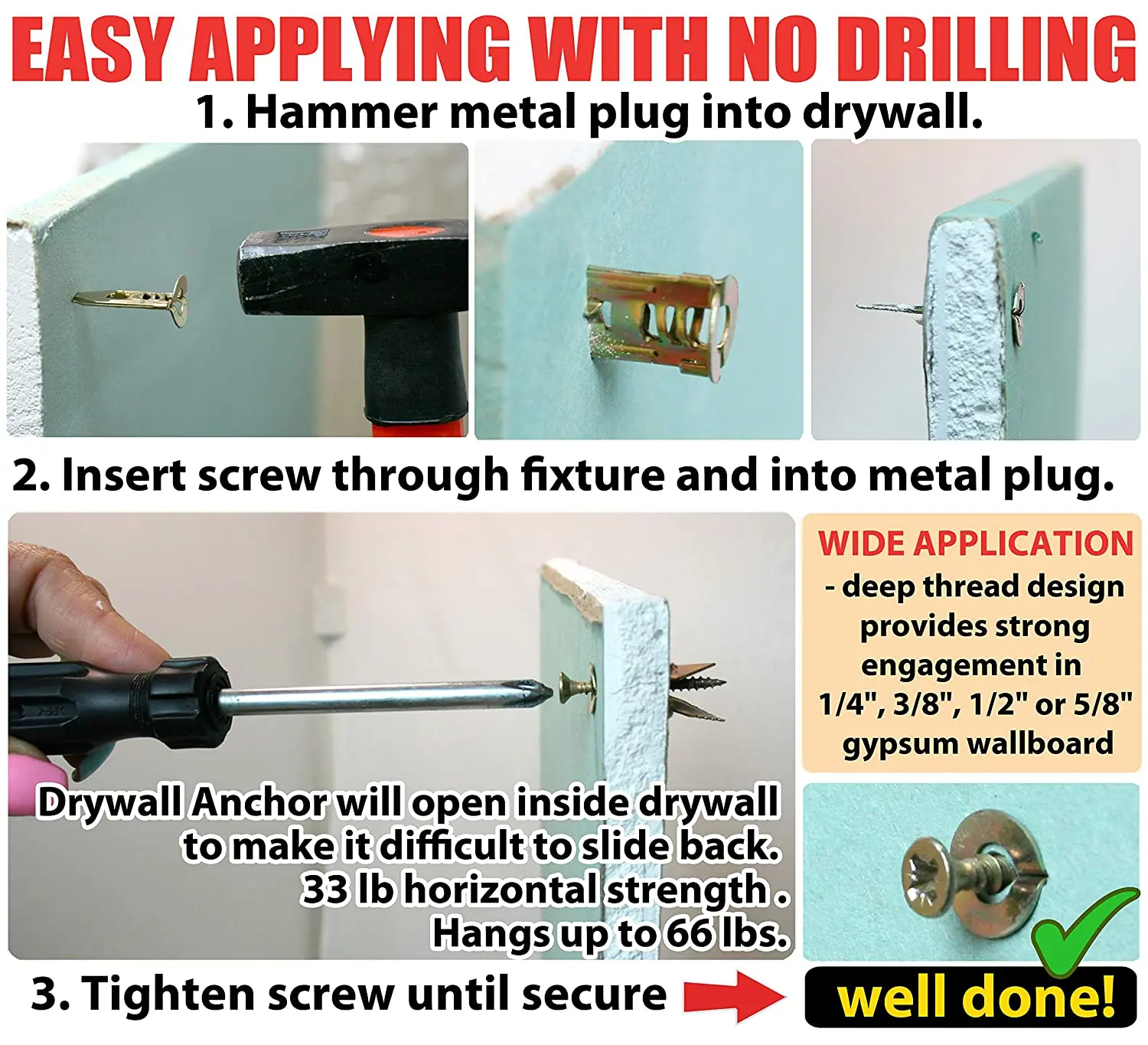 EASY APPLYING WITH NO DRILLING

1. Hammer metal plug into drywall.

2. Insert screw through fixture and into metal plug.

WIDE APPLICATION
- deep thread design provides strong engagement in 1/4", 3/8", 1/2" or 5/8" gypsum wallboard

Drywall Anchor will open inside drywall to make it difficult to slide back. 33 lb horizontal strength. Hangs up to 66 lbs.

3. Tighten screw until secure

well done!