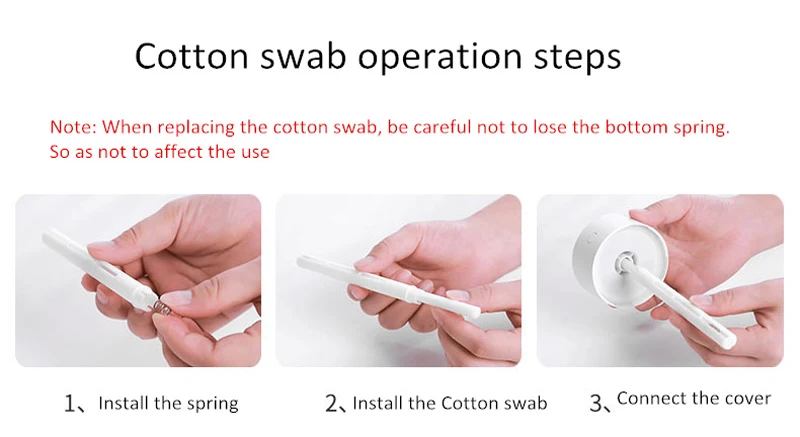 Cotton swab operation steps

Note: When replacing the cotton swab, be careful not to lose the bottom spring. So as not to affect the use

1、Install the spring

2、Install the Cotton swab

3、Connect the cover