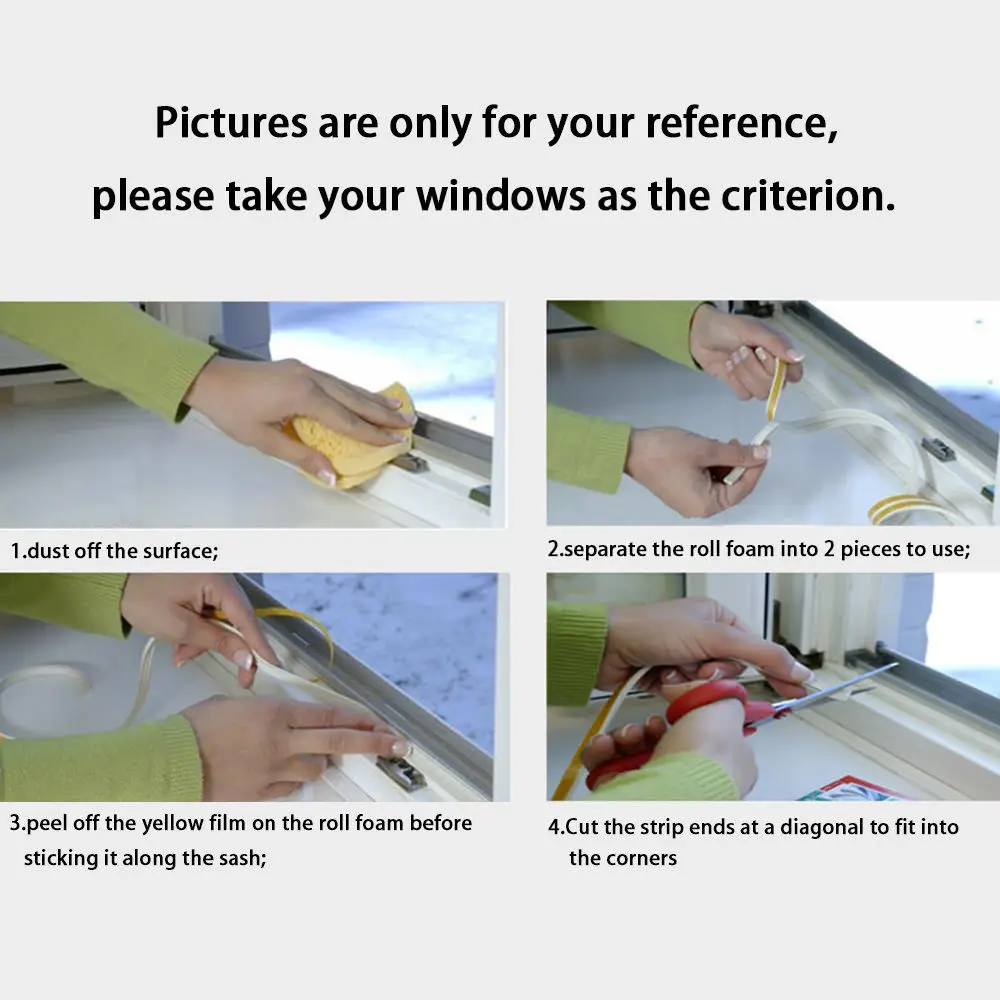 Pictures are only for your reference, please take your windows as the criterion.

1.dust off the surface;

2.separate the roll foam into 2 pieces to use;

3.peel off the yellow film on the roll foam before sticking it along the sash;

4.Cut the strip ends at a diagonal to fit into the corners