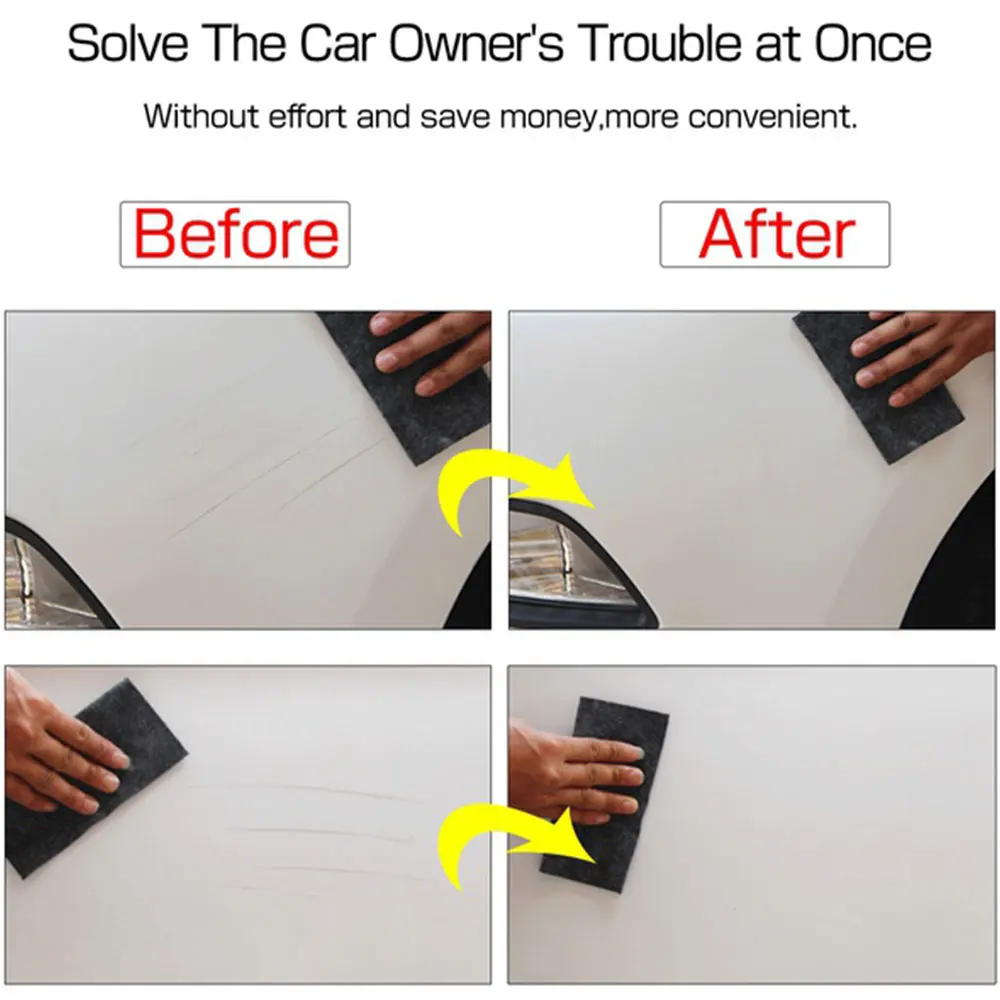 Solve The Car Owner's Trouble at Once

Without effort and save money,more convenient.

Before

After