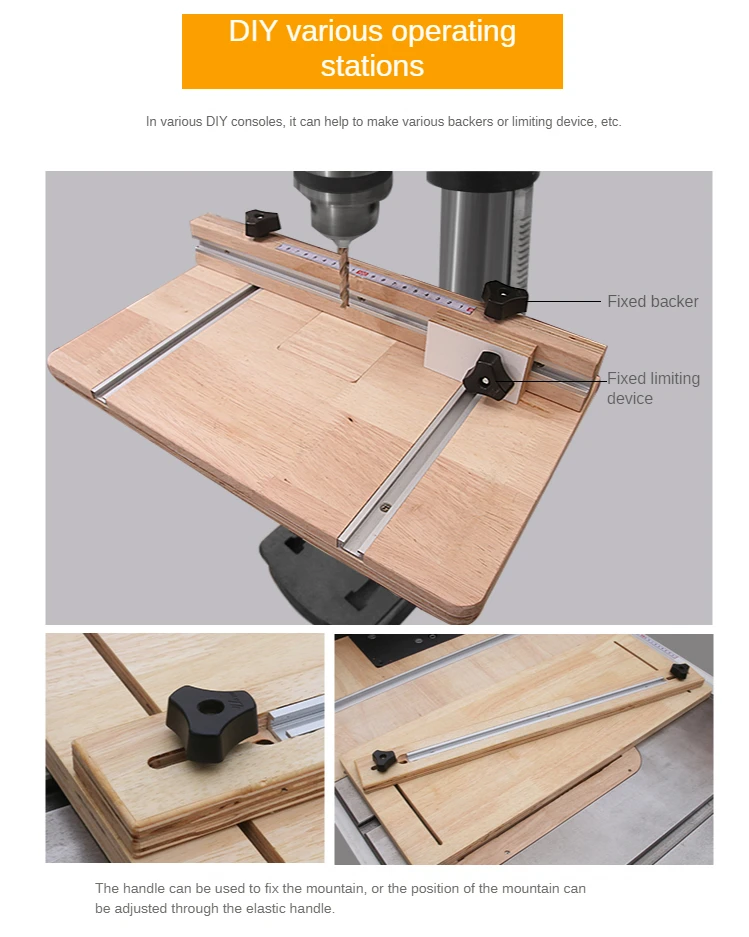 DIY various operating stations

In various DIY consoles, it can help to make various backers or limiting device, etc.

Fixed backer

Fixed limiting device

The handle can be used to fix the mountain, or the position of the mountain can be adjusted through the elastic handle.